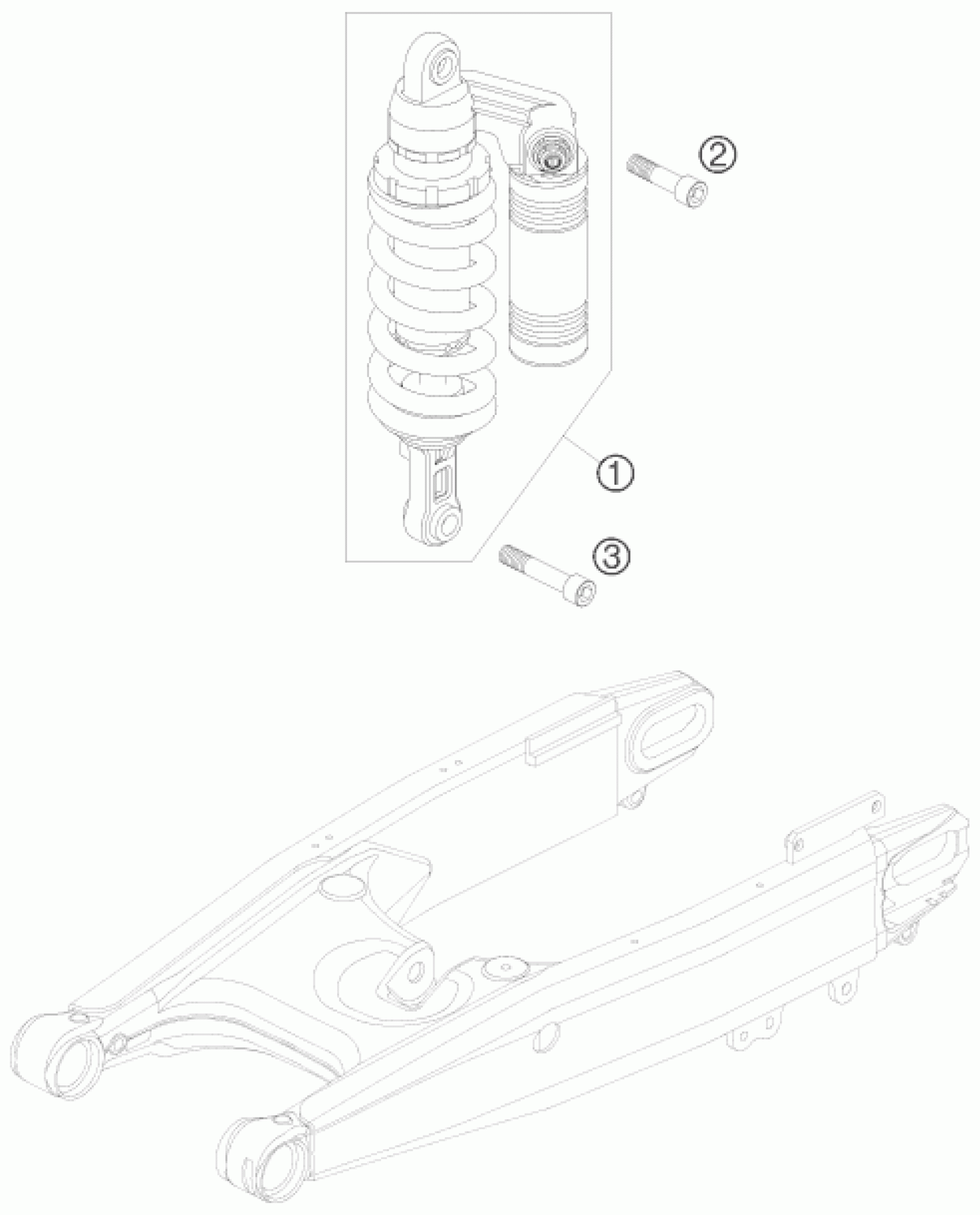 2

1

3