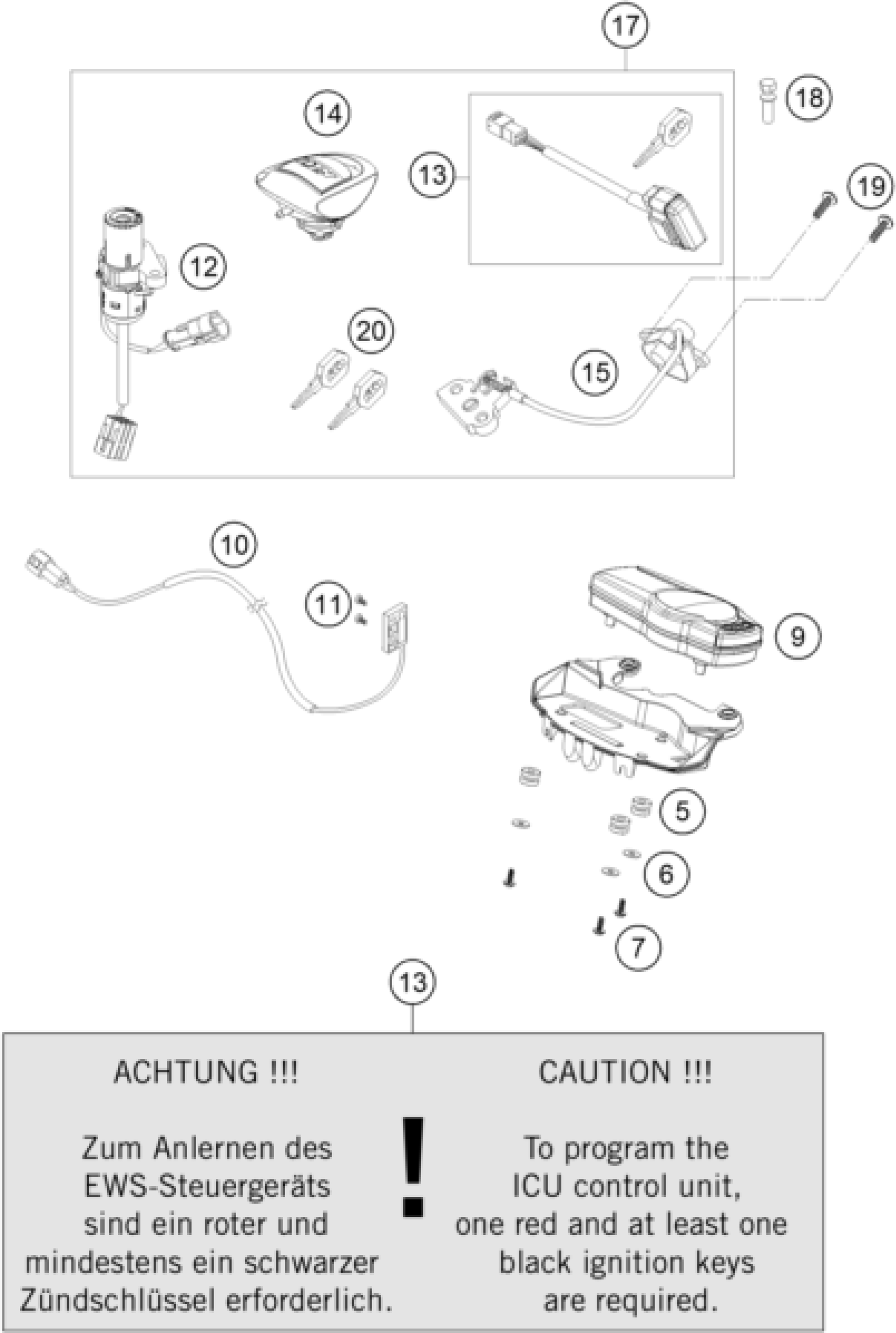 17

18

14

13

19

12

20

15

10

11

9

5

6

7

13

ACHTUNG !!!

Zum Anlernen des EWS-Steuergeräts sind ein roter und mindestens ein schwarzer Zündschlüssel erforderlich.

!

CAUTION !!!

To program the ICU control unit, one red and at least one black ignition keys are required.