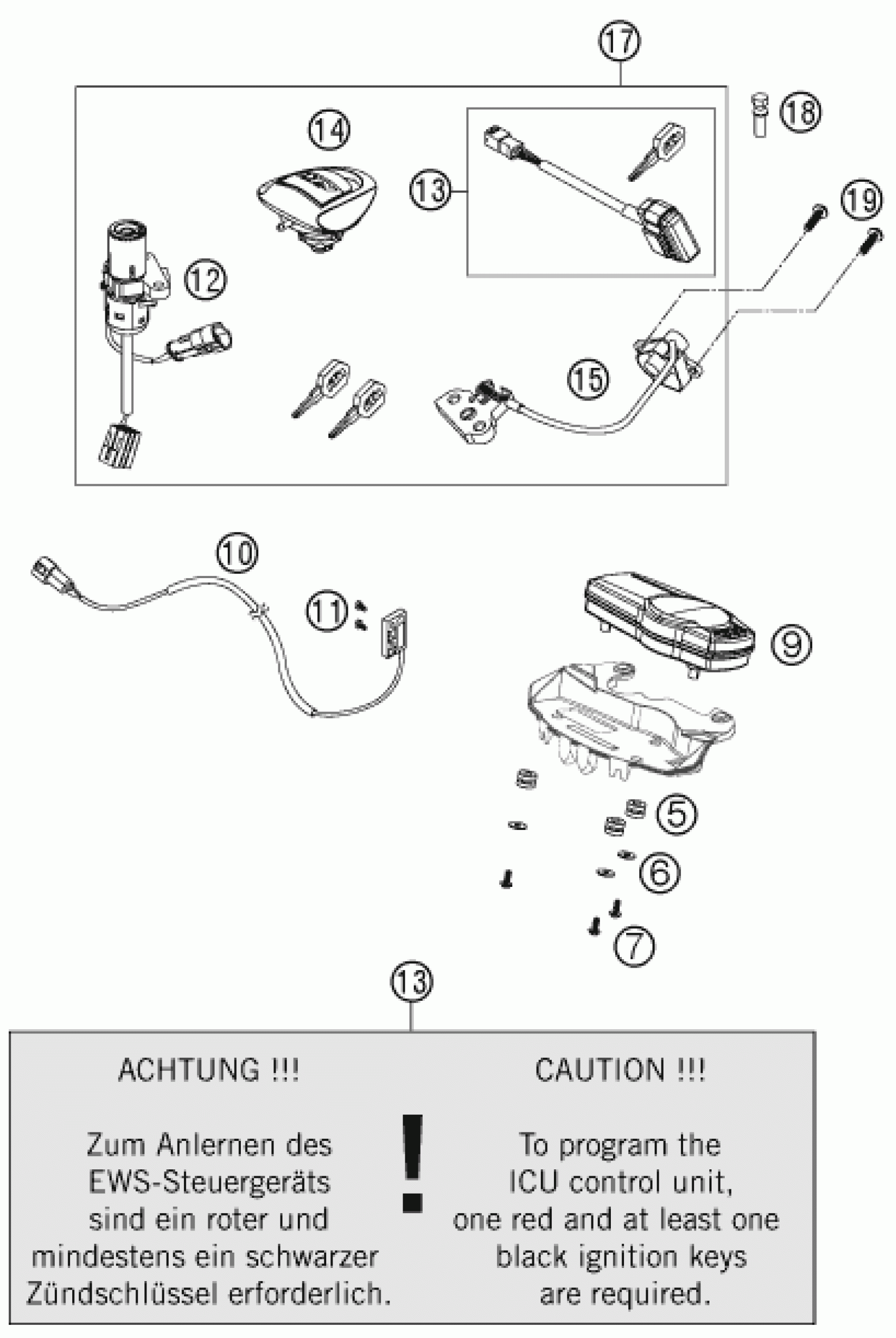 17
18
14
13
19
12
15
10
11
9
5
6
7
13

ACHTUNG !!!

Zum Anlernen des EWS-Steuergeräts sind ein roter und mindestens ein schwarzer Zündschlüssel erforderlich.

!

CAUTION !!!

To program the ICU control unit, one red and at least one black ignition keys are required.