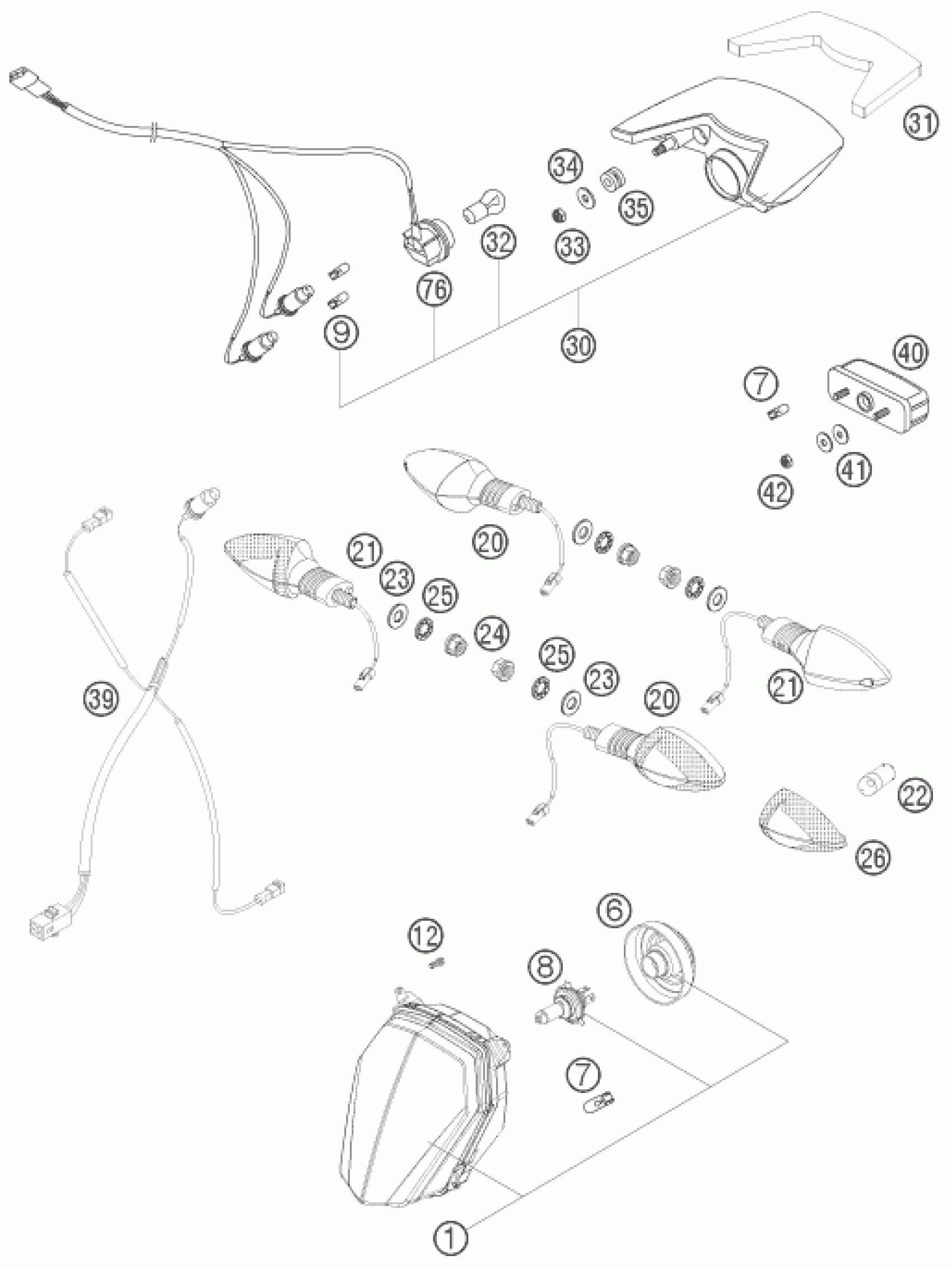 31
34
35
32
33
76
9
30
40
7
41
42
20
21
23
25
24
25
23
20
21
39
22
26
12
6
8
7
1