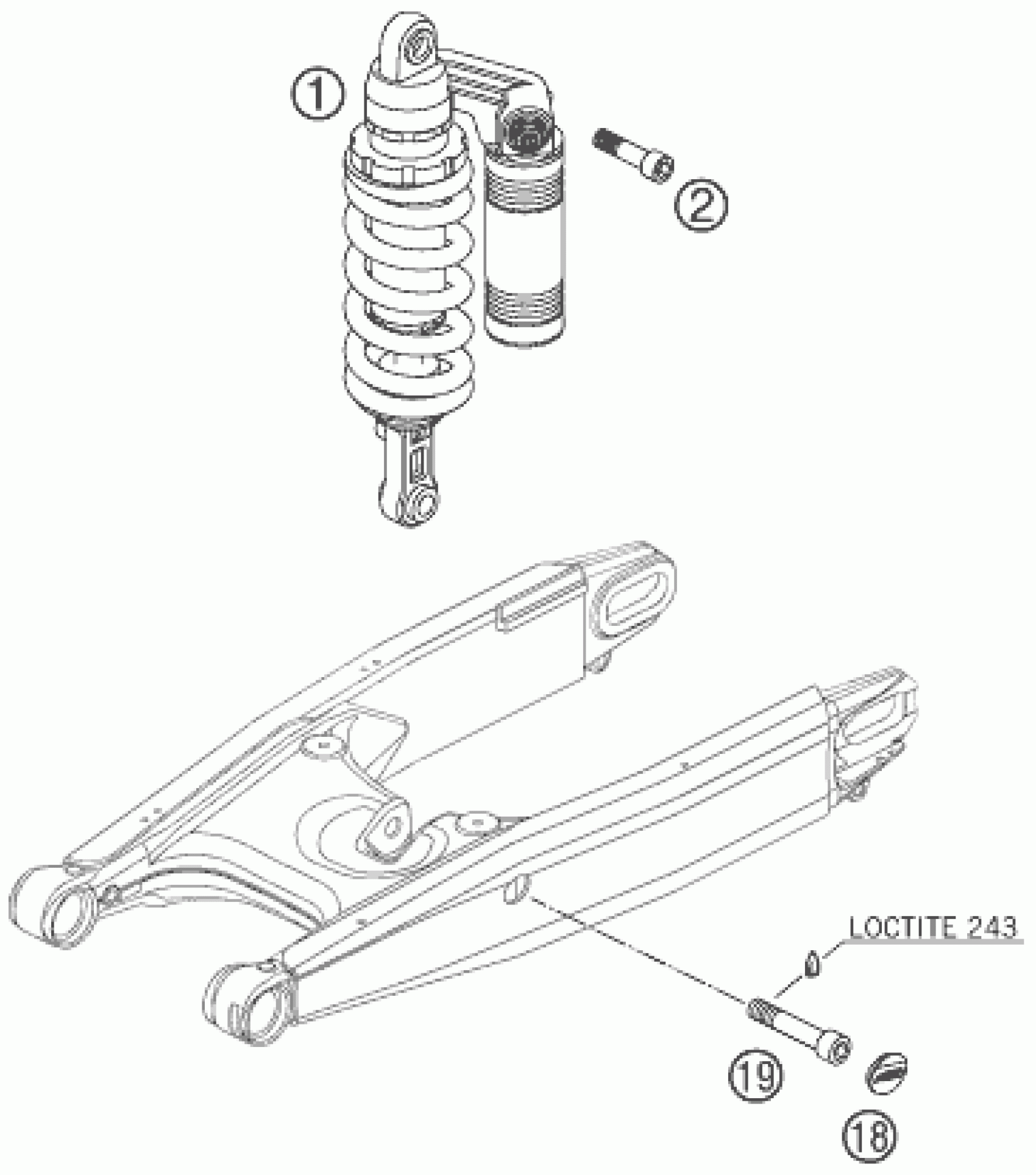 1
2
LOCTITE 243
19
18