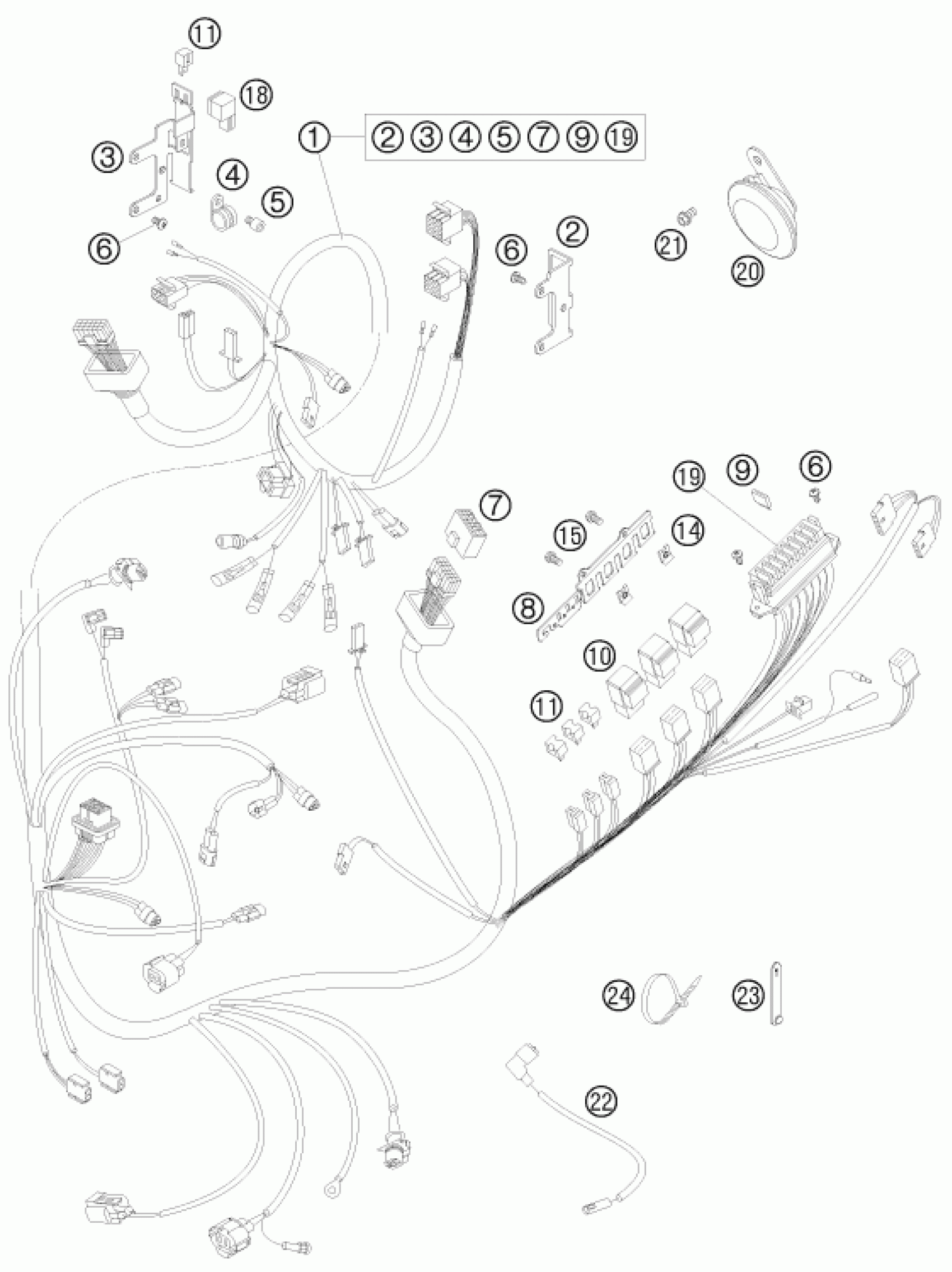 11
18
3
1
2 3 4 5 7 9 19
4
5
6
6
2
21
20
19
9
6
7
15
14
8
10
11
24
23
22