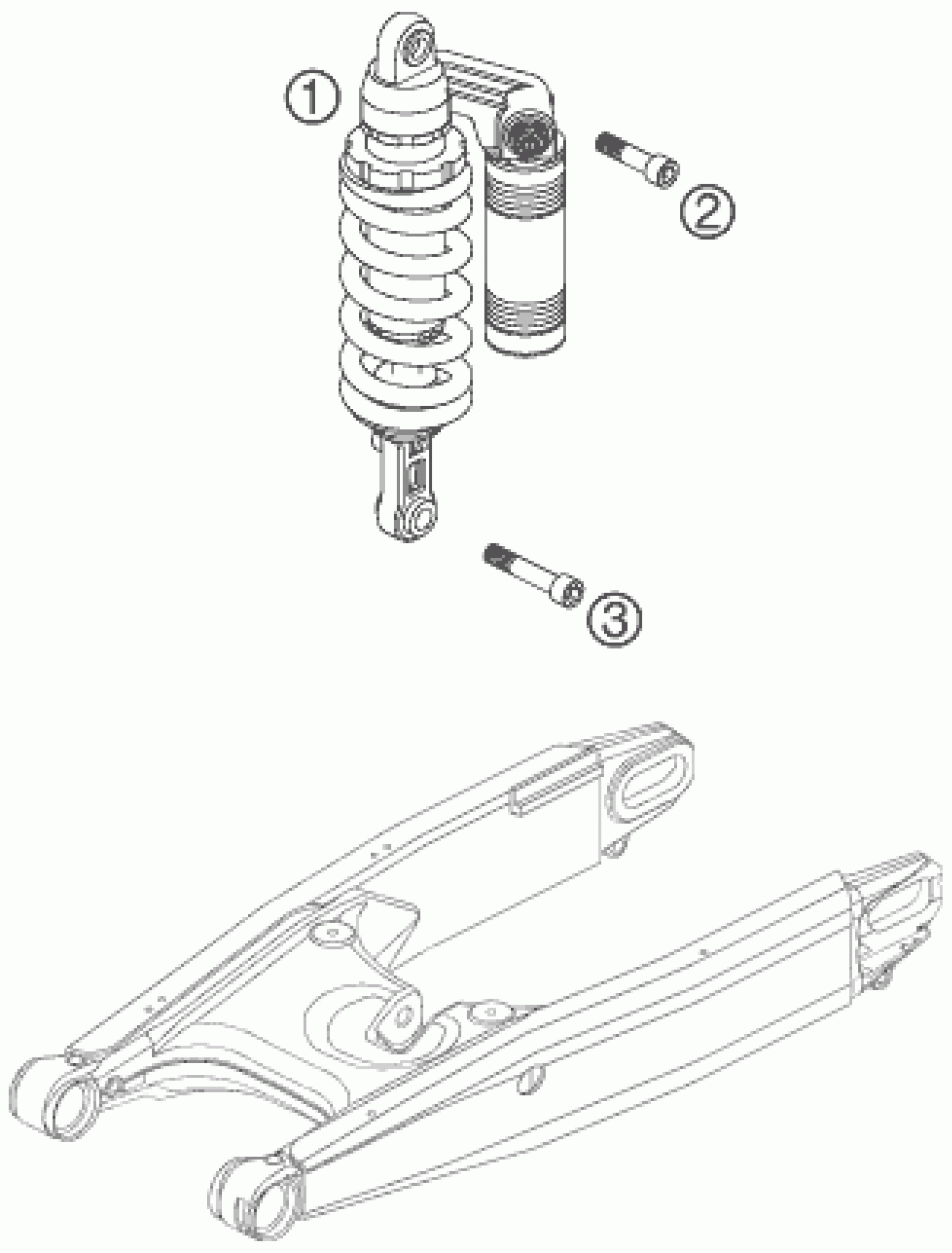 1
2
3