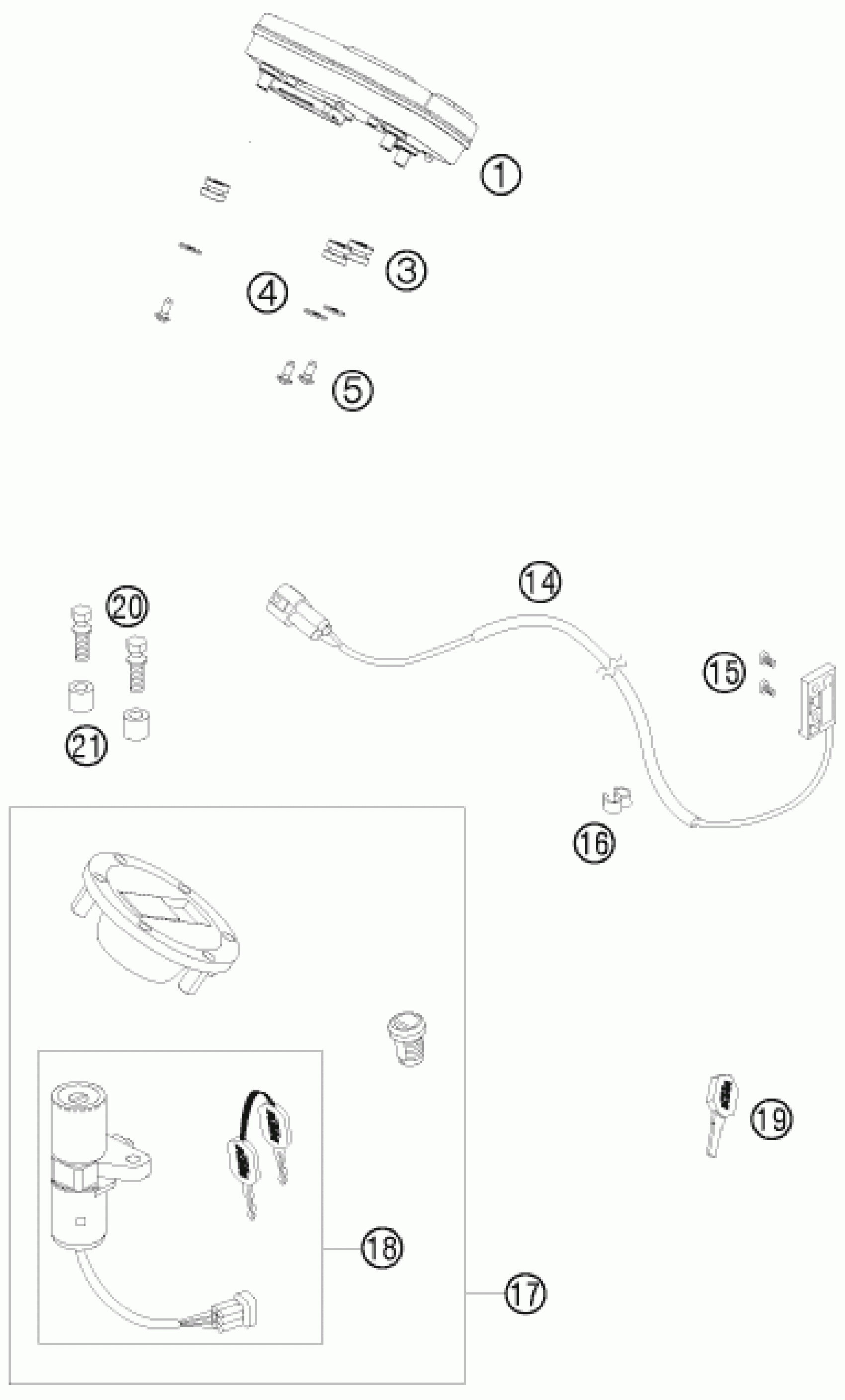 1

3

4

5

14

20

15

21

16

19

18

17