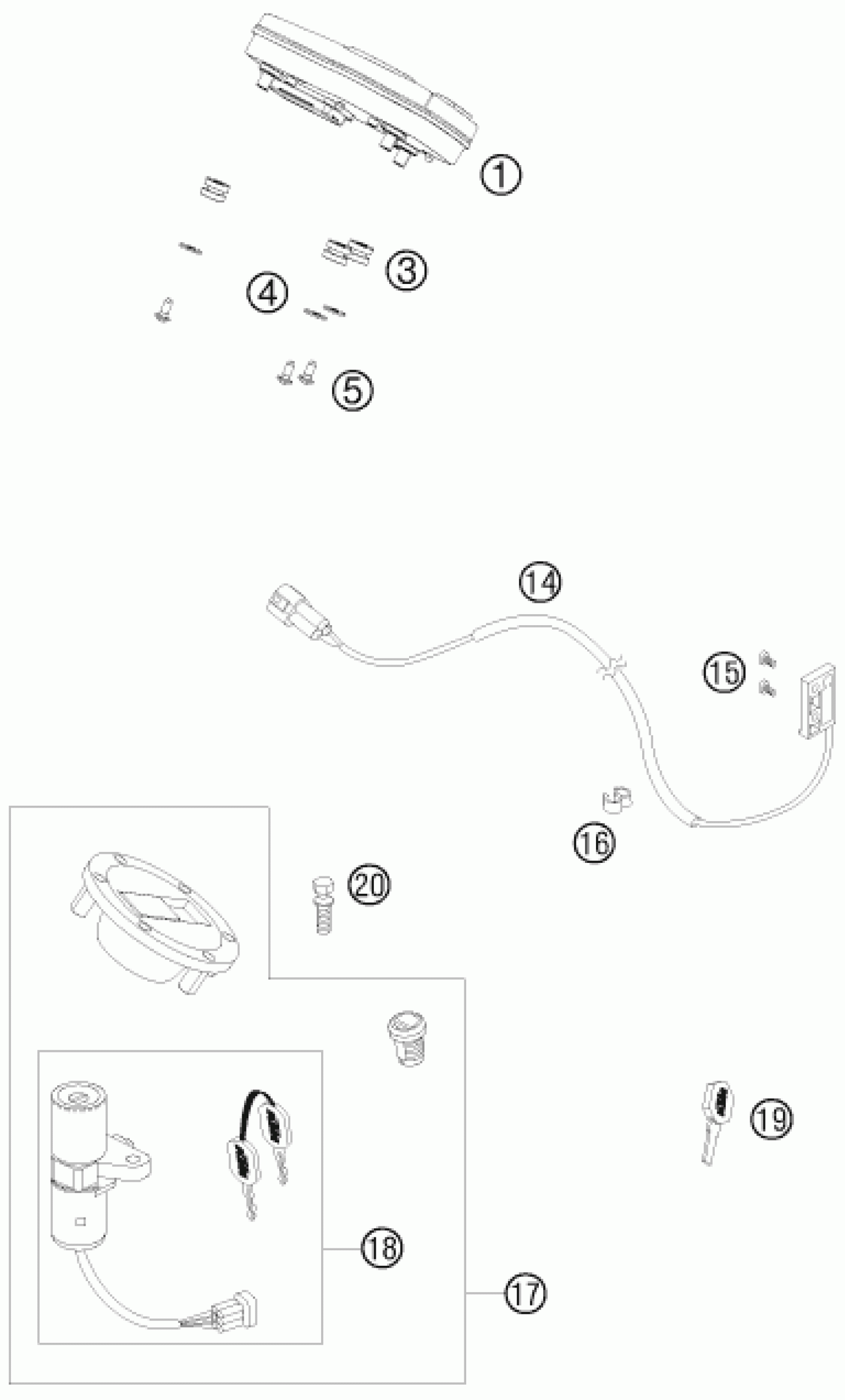 1
3
4
5
14
15
16
20
19
18
17