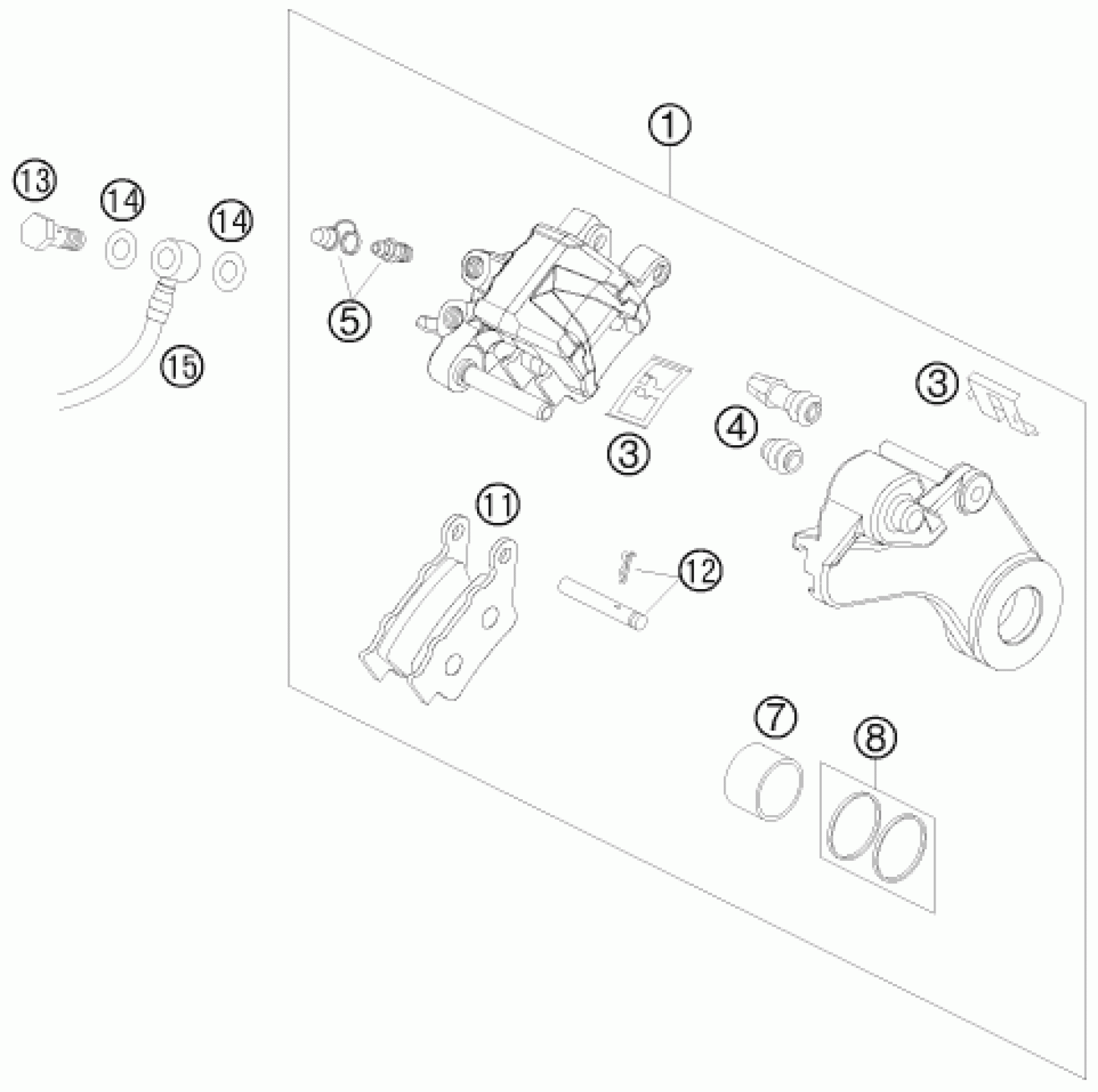 1
13
14
14
5
15
3
4
3
11
12
7
8