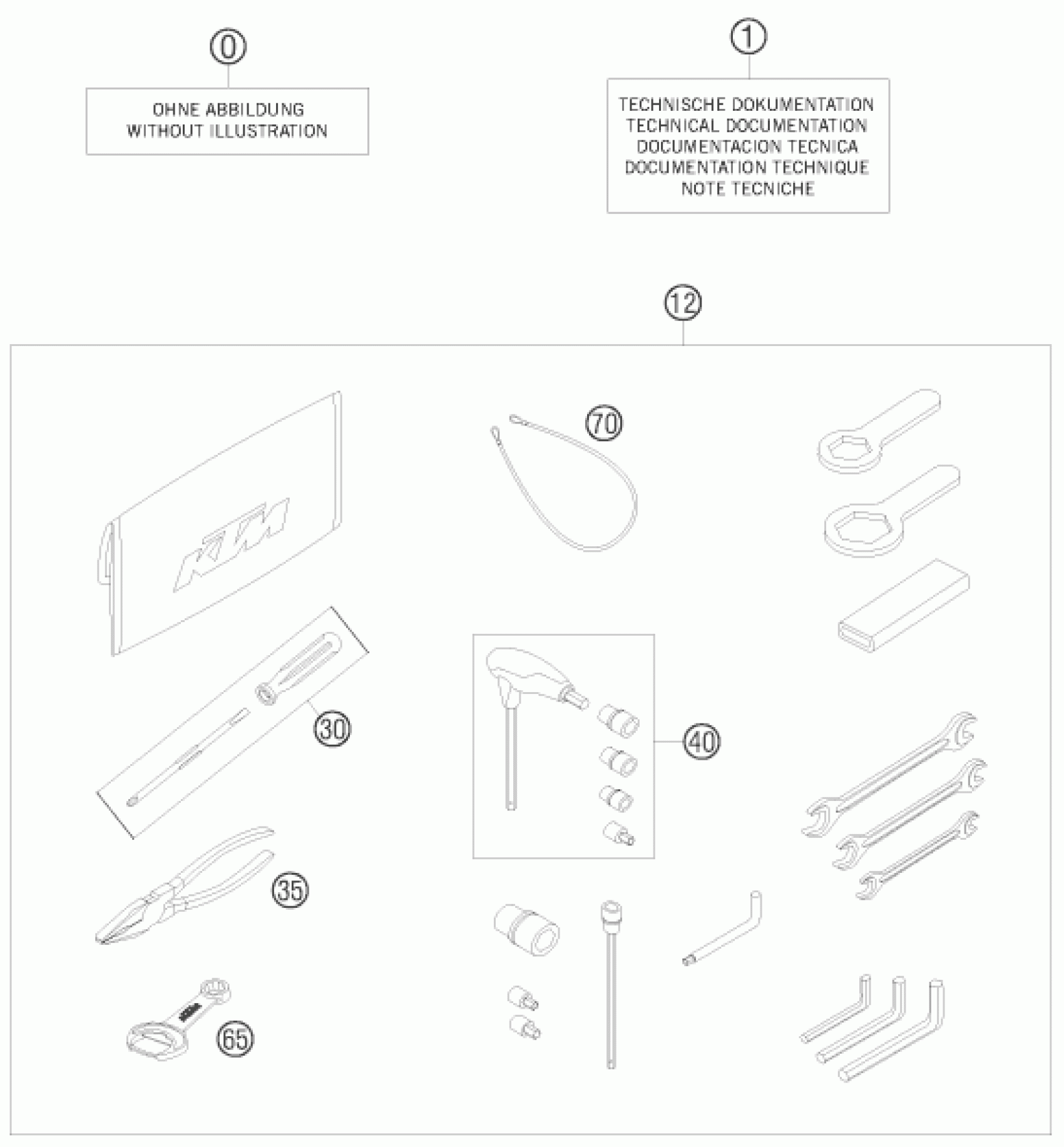 0

OHNE ABBILDUNG
WITHOUT ILLUSTRATION

1

TECHNISCHE DOKUMENTATION
TECHNICAL DOCUMENTATION
DOCUMENTACION TECNICA
DOCUMENTATION TECHNIQUE
NOTE TECNICHE

12

KTM

70

30

40

35

65