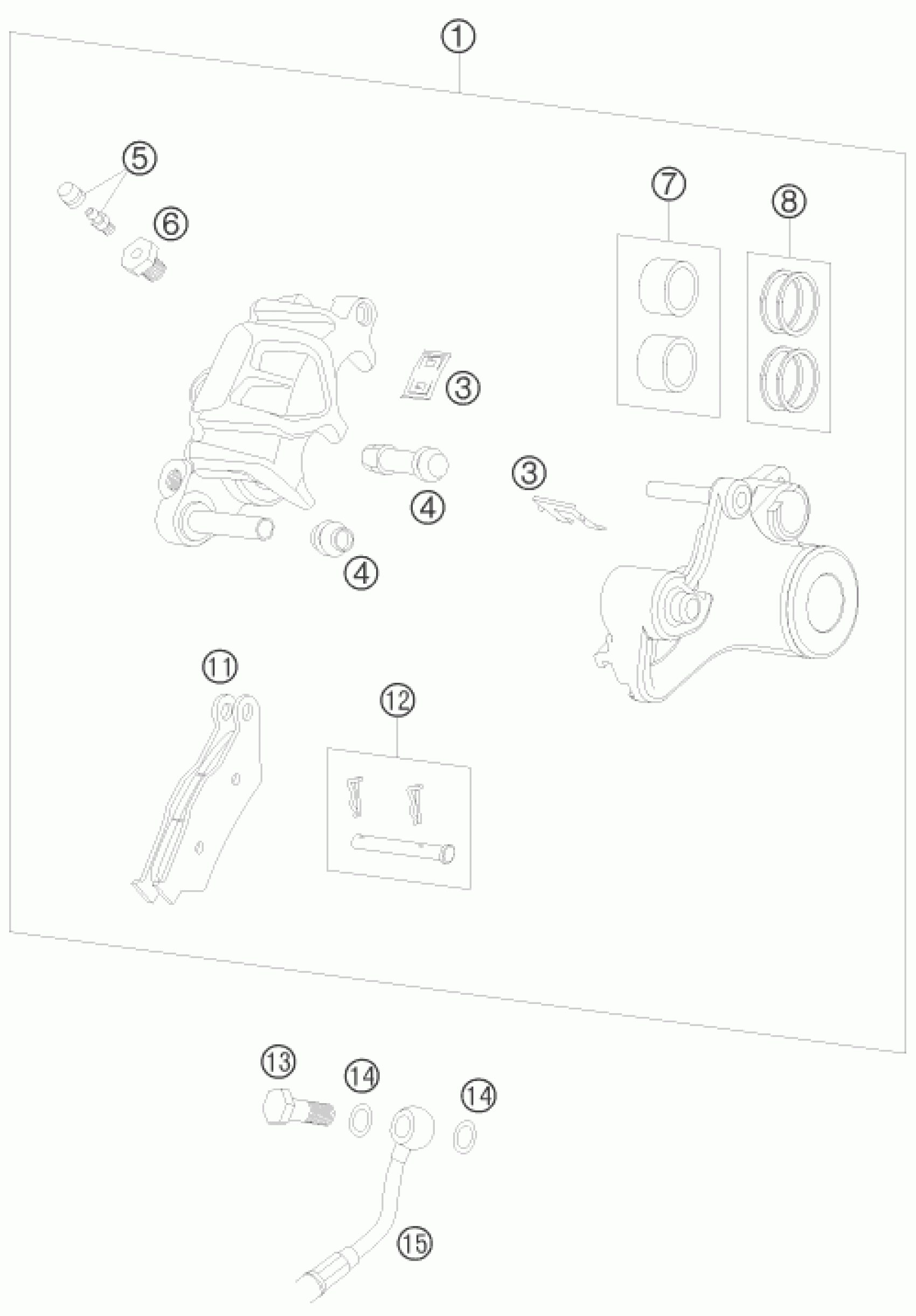 1
5
6
7
8
3
4
3
4
11
12
13
14
14
15