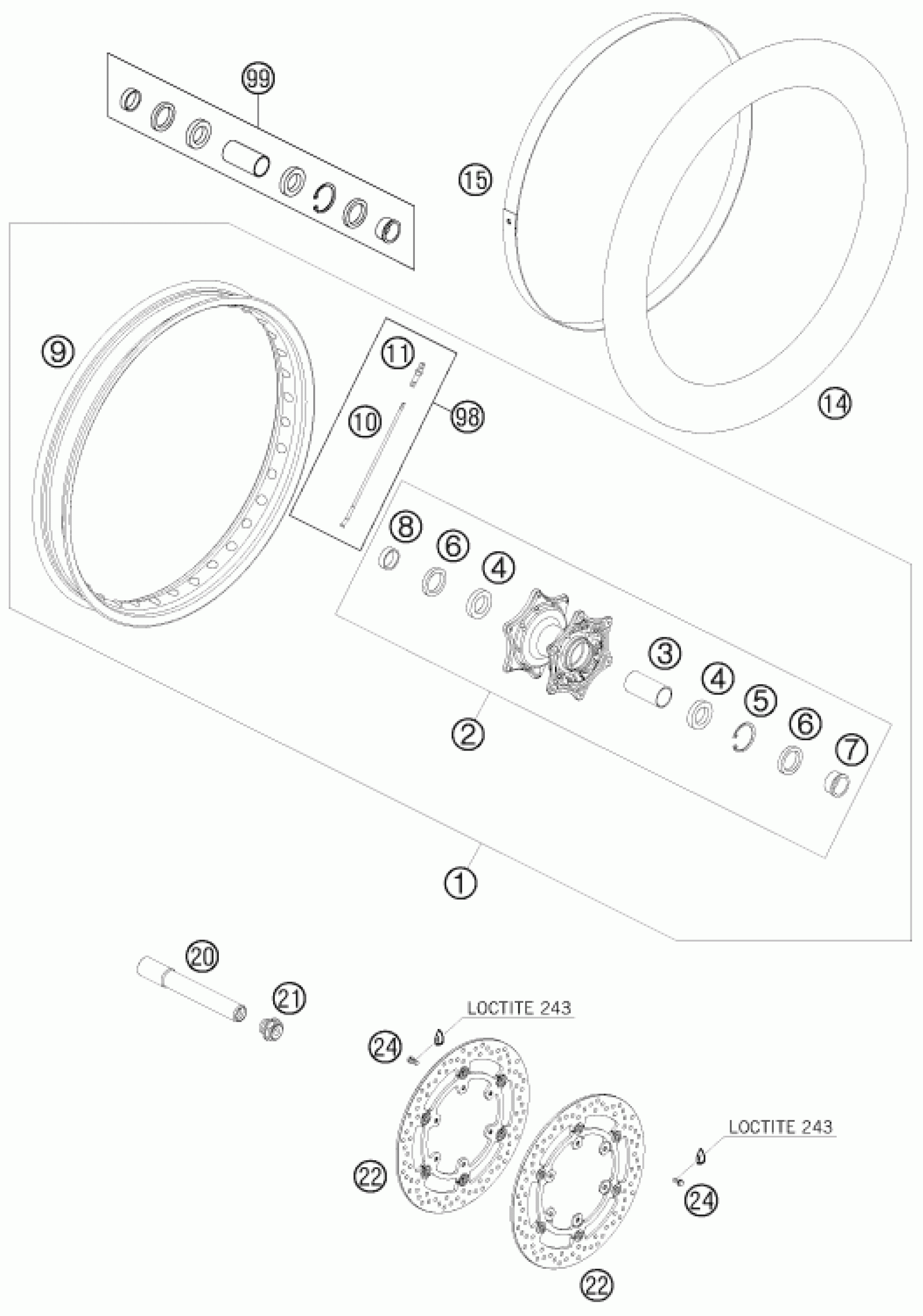 99
15
9
11
10
98
14
8
6
4
3
4
5
6
7
2
1
20
21
LOCTITE 243
24
22
LOCTITE 243
24
22