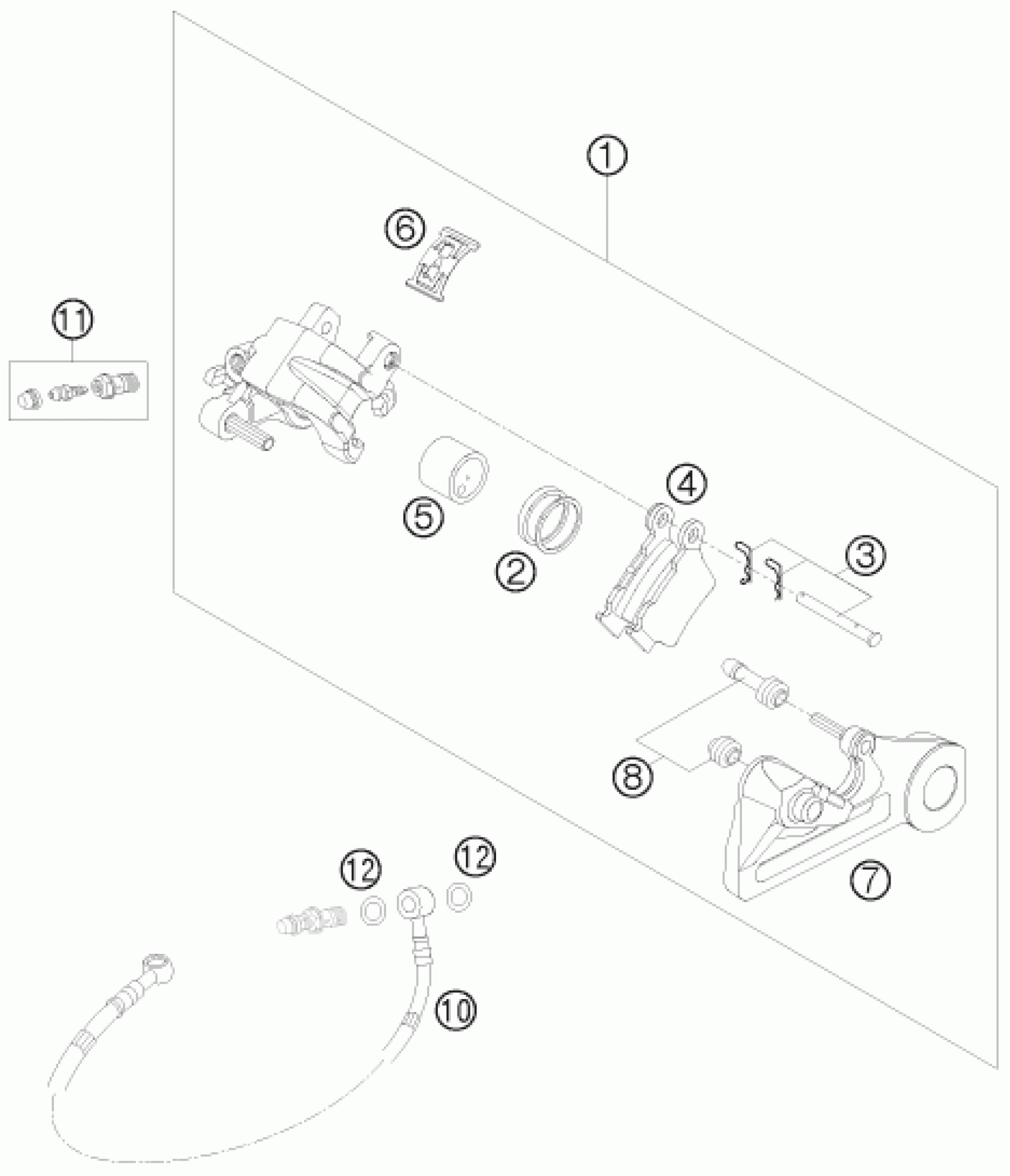 1
6
11
4
5
2
3
8
7
12
12
10