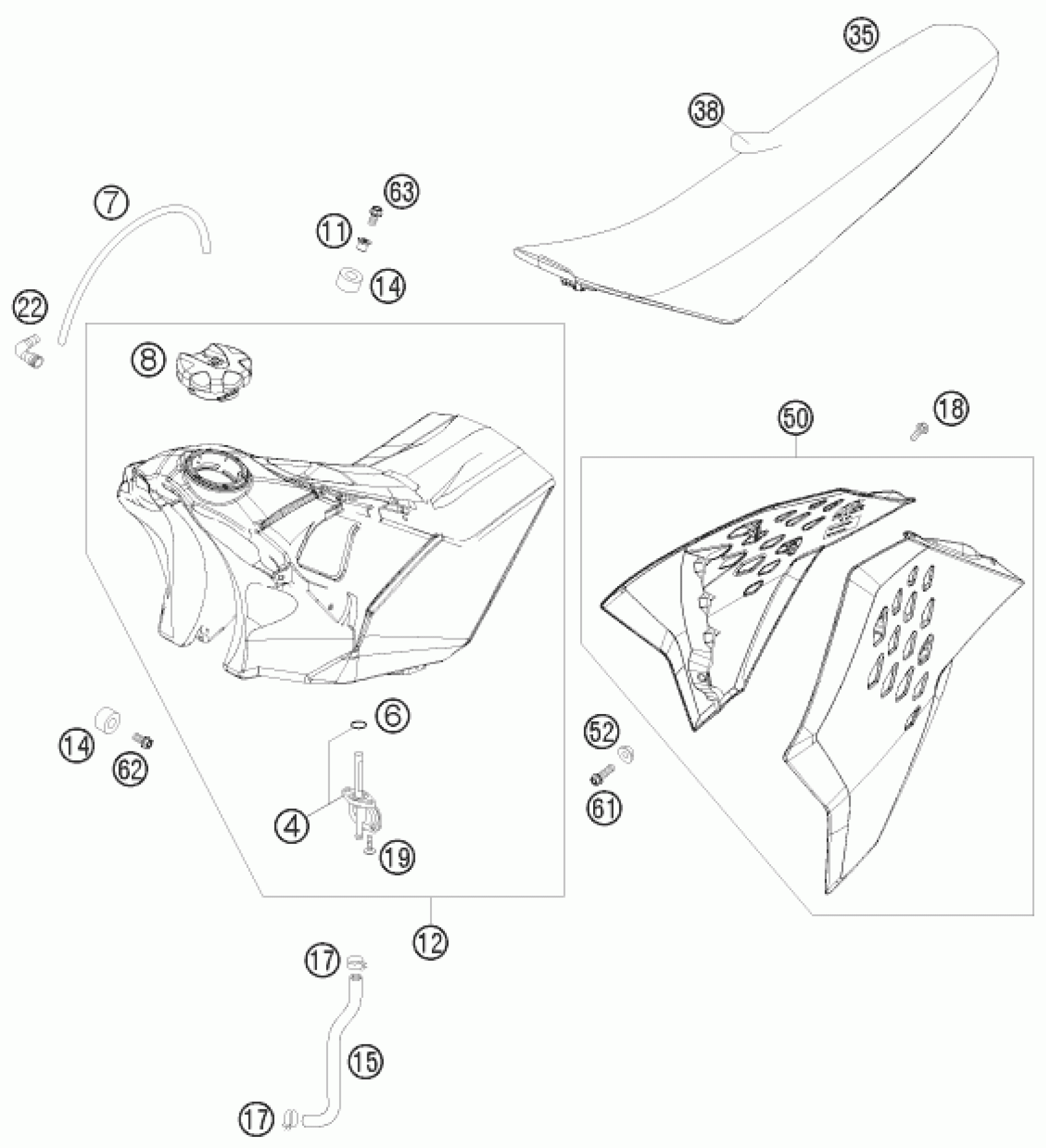 35
38
7
63
11
14
22
8
50
18
6
14
62
52
61
4
19
12
17
15
17