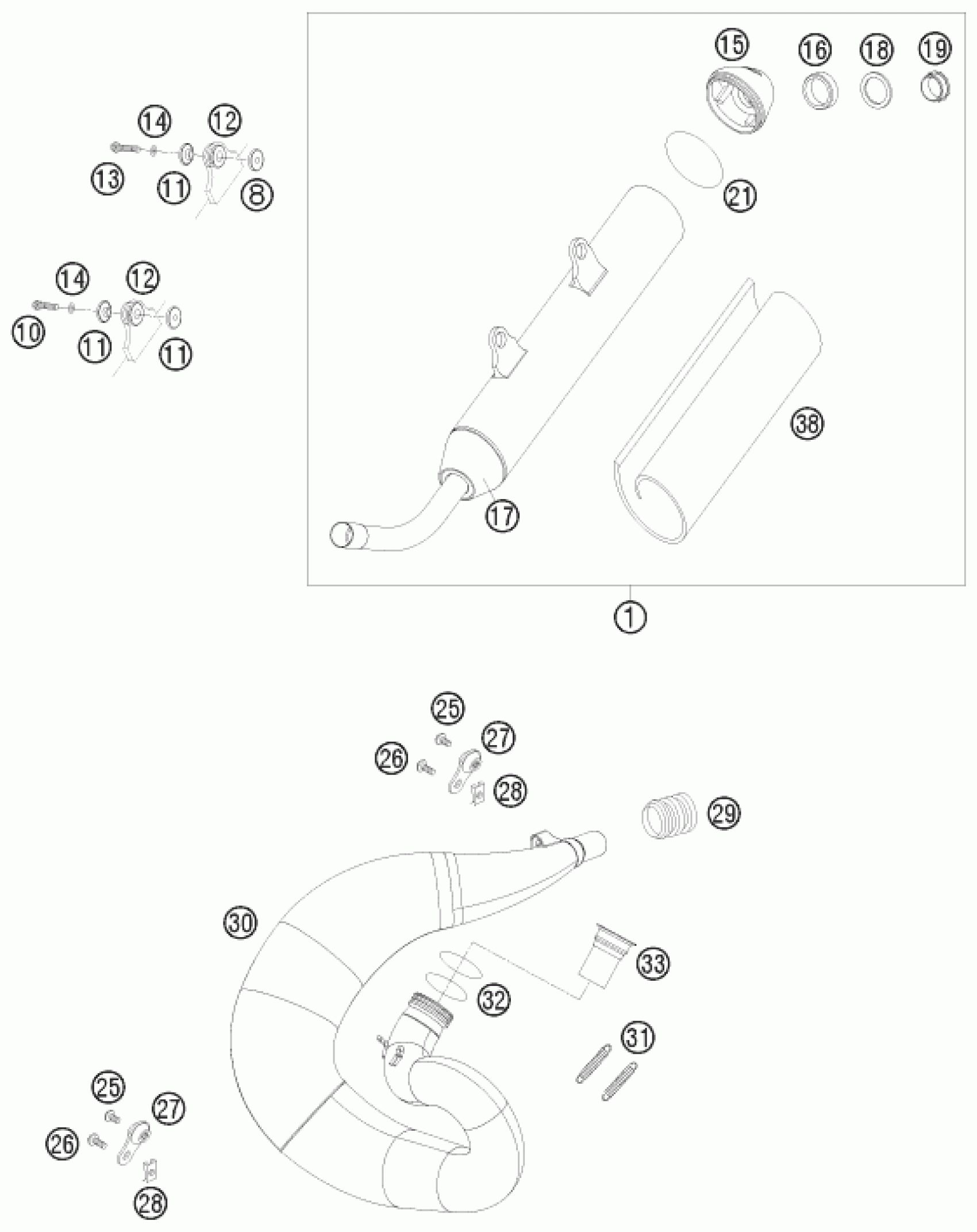 15
16
18
19
14
12
13
11
8
21
14
12
10
11
11
38
17
1
25
27
26
28
29
30
33
32
31
25
27
26
28