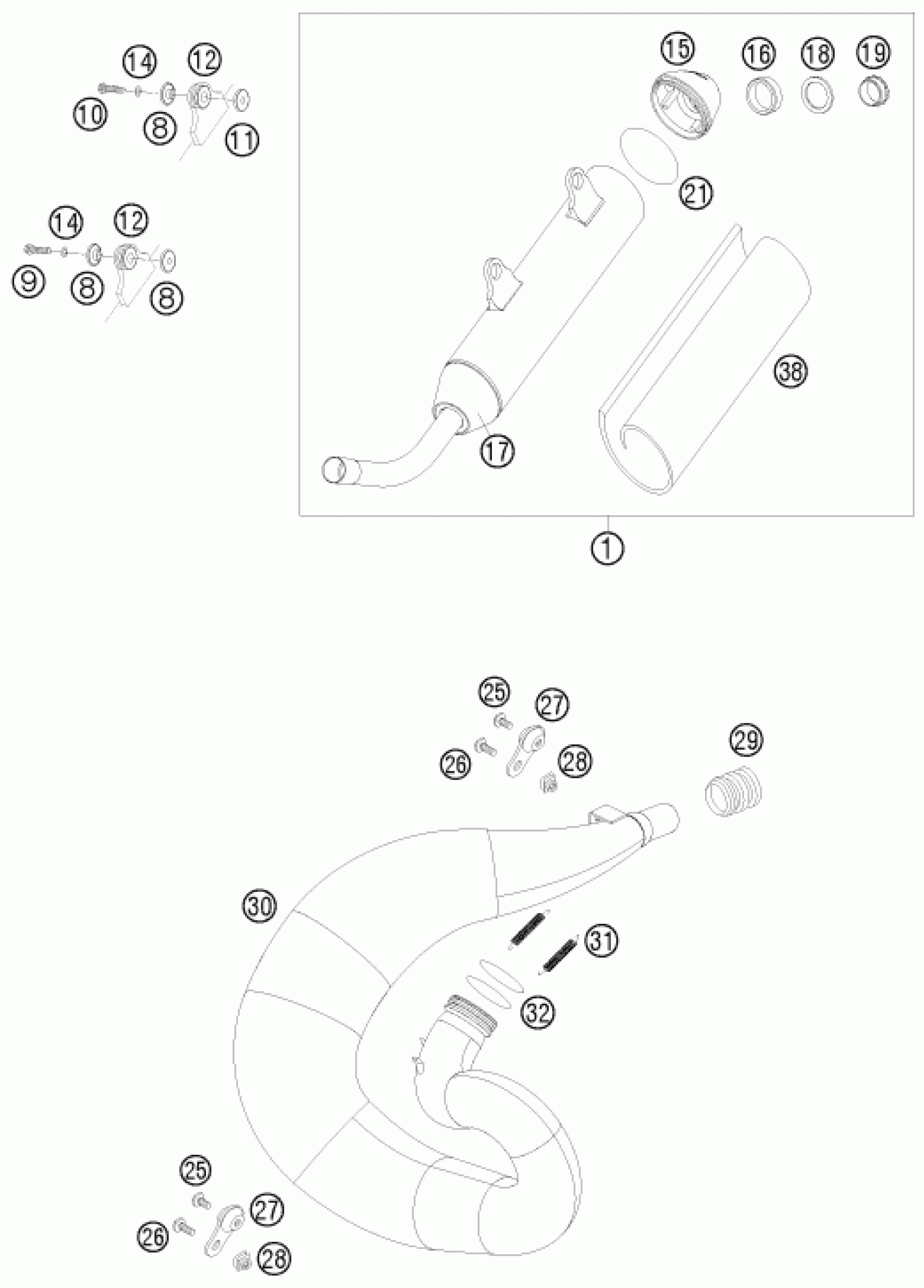 14 12
10 8 11

14 12
9 8 8

15 16 18 19
21
38
17
1

25 27
26 28
29
30
31
32

25
27
26
28