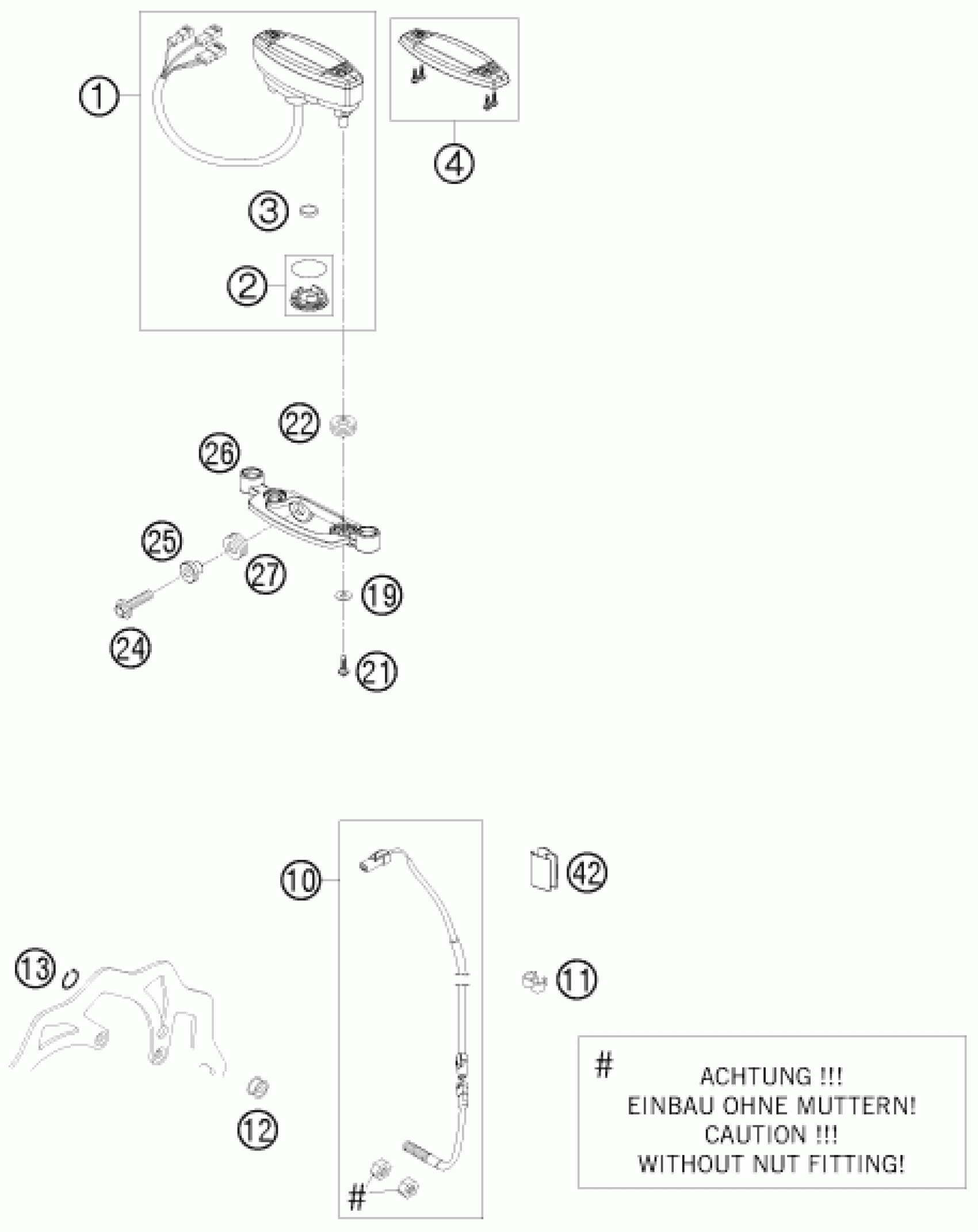 1
4
3
2
22
26
25
27
19
24
21
10
42
13
11
12
#
#
ACHTUNG !!!
EINBAU OHNE MUTTERN!
CAUTION !!!
WITHOUT NUT FITTING!