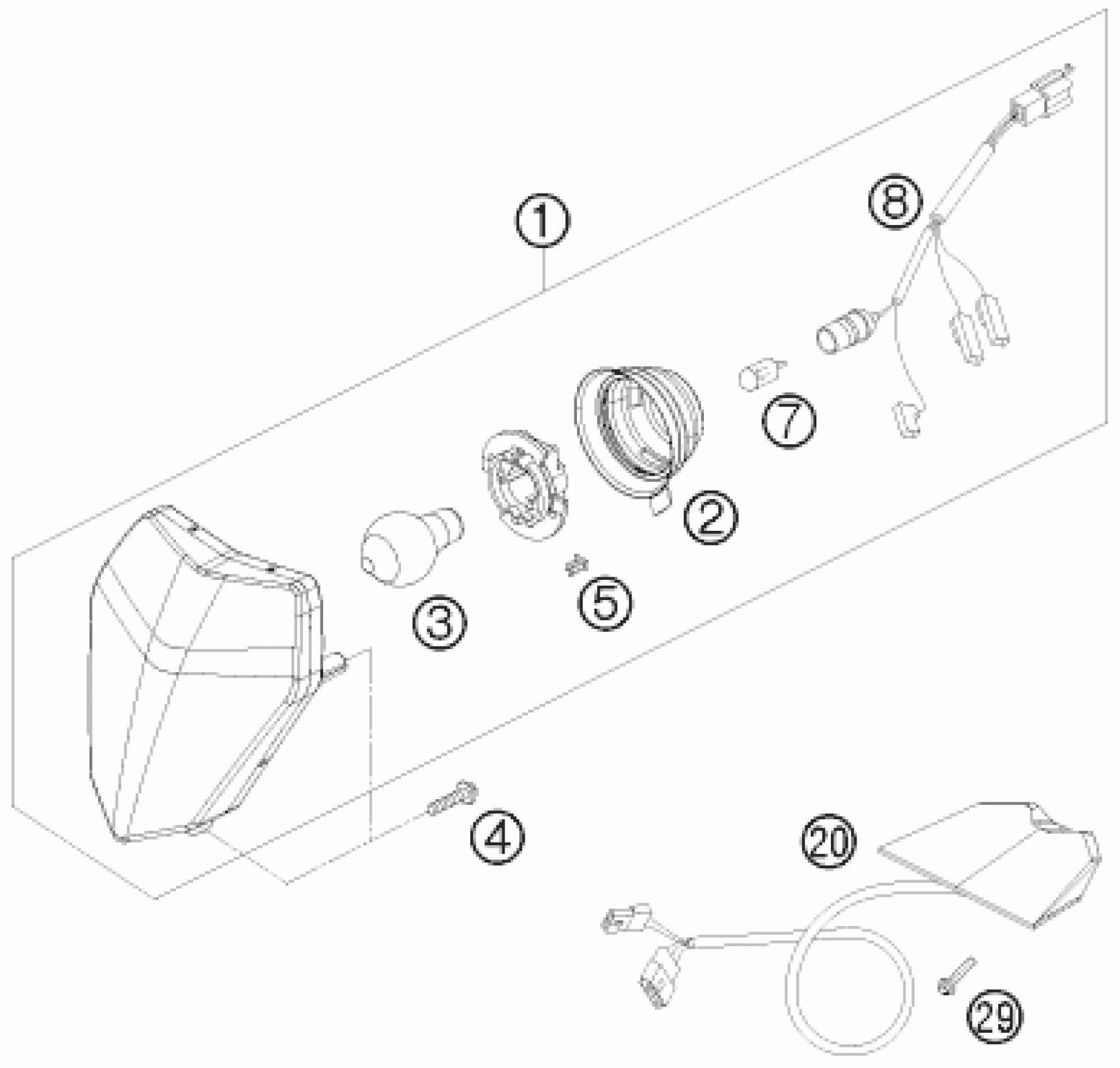 1
8
7
2
3
5
4
20
29