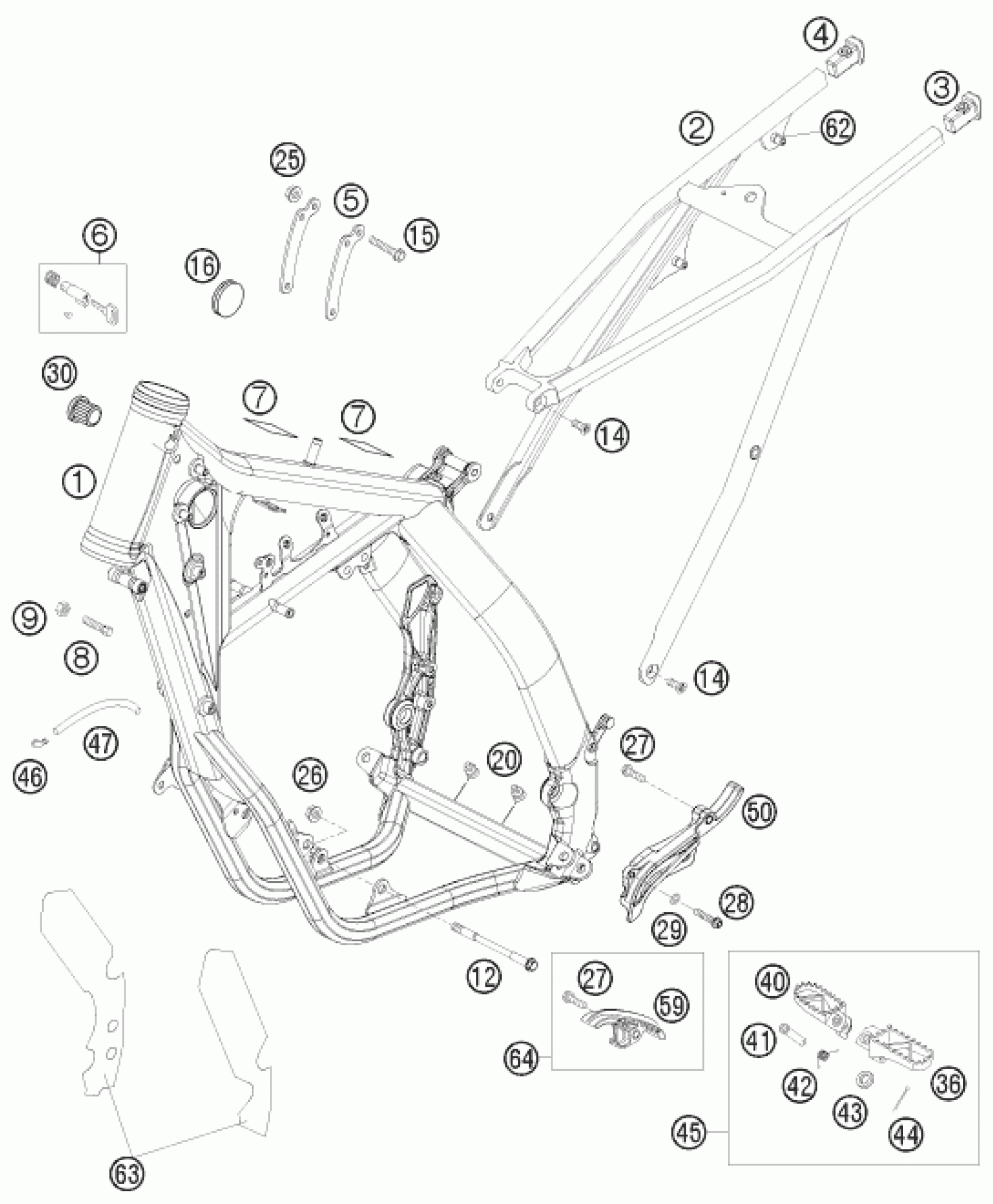 4
3
2
62
25
5
15
6
16
30
7
7
14
1
9
8
14
47
46
27
20
26
50
28
29
12
27
59
64
40
41
42
36
43
44
45
63