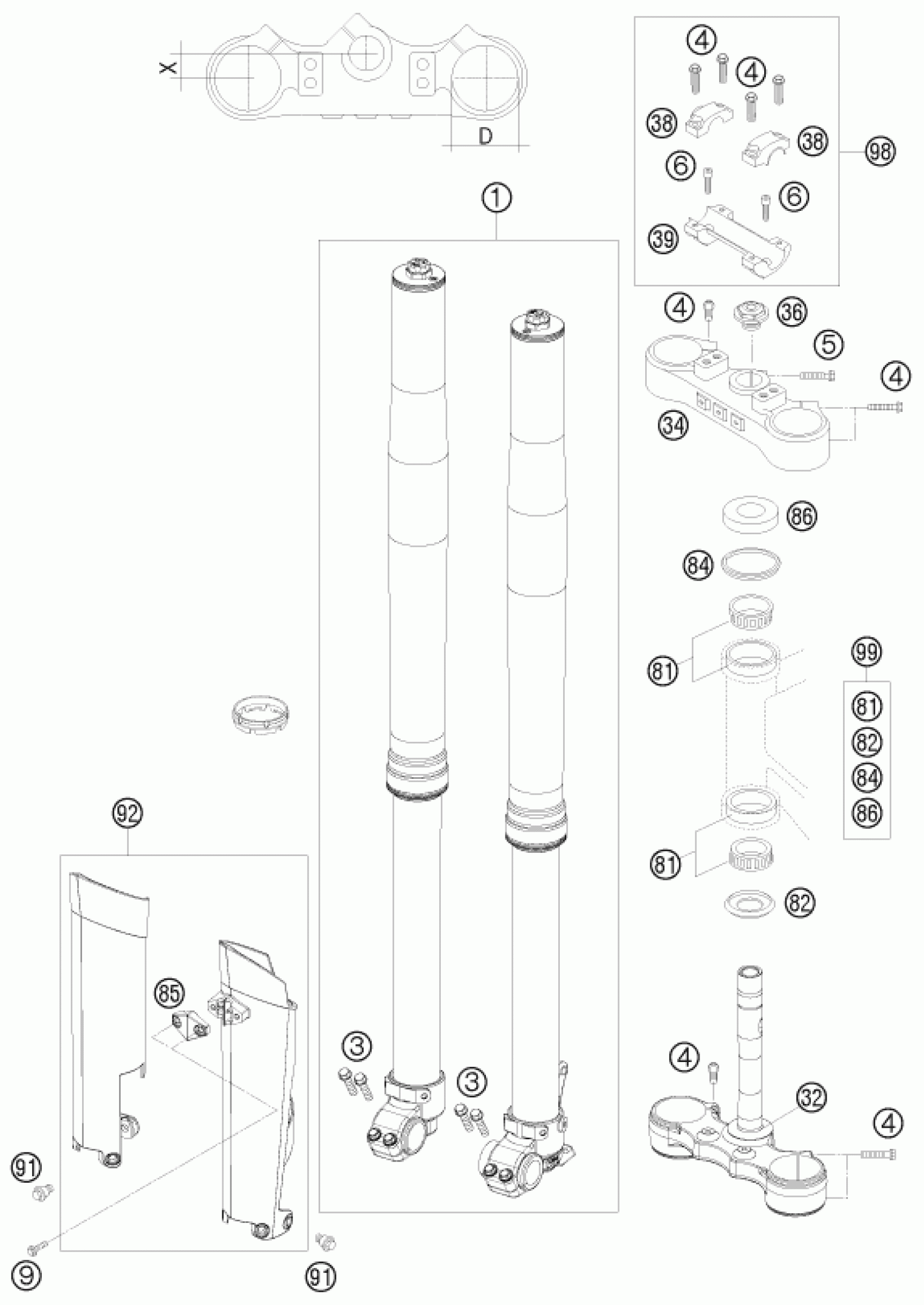 X
D
4
4
38
38
98
6
6
39
1
4
36
5
4
34
86
84
81
99
81
82
84
86
81
82
92
85
3
3
4
32
4
91
9
91