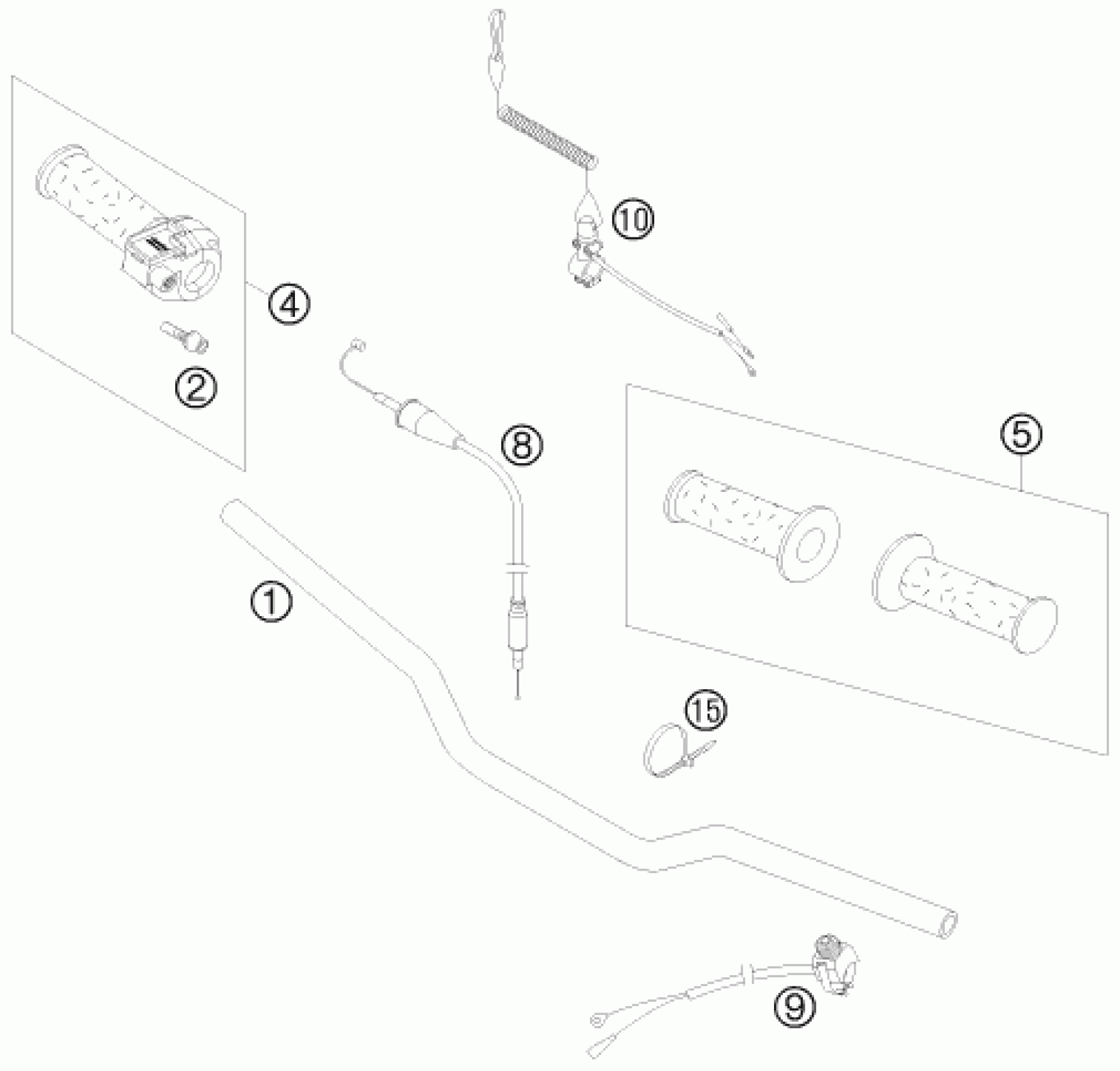 10
4
2
8
5
1
15
9