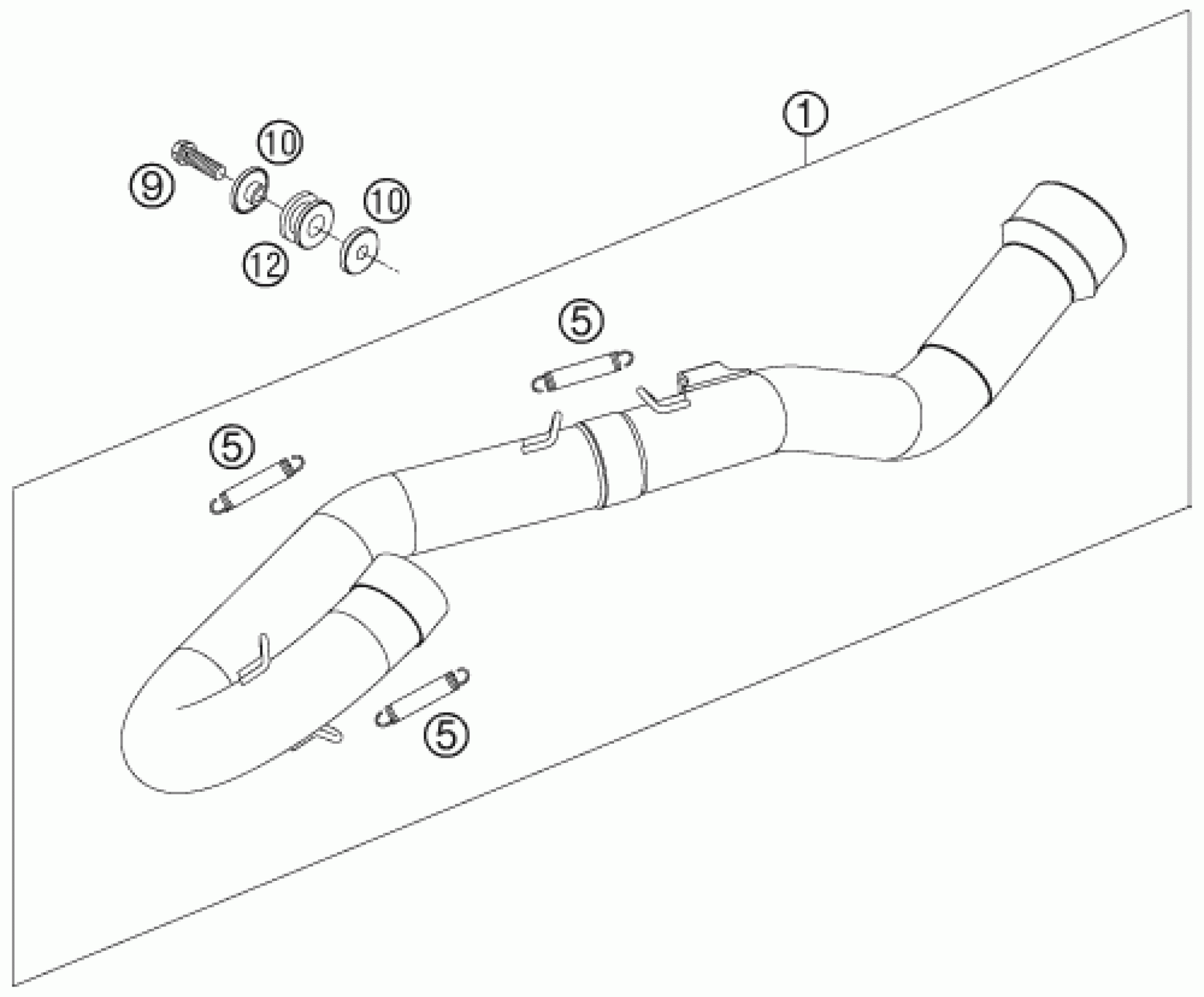 1
10
9
10
12
5
5
5