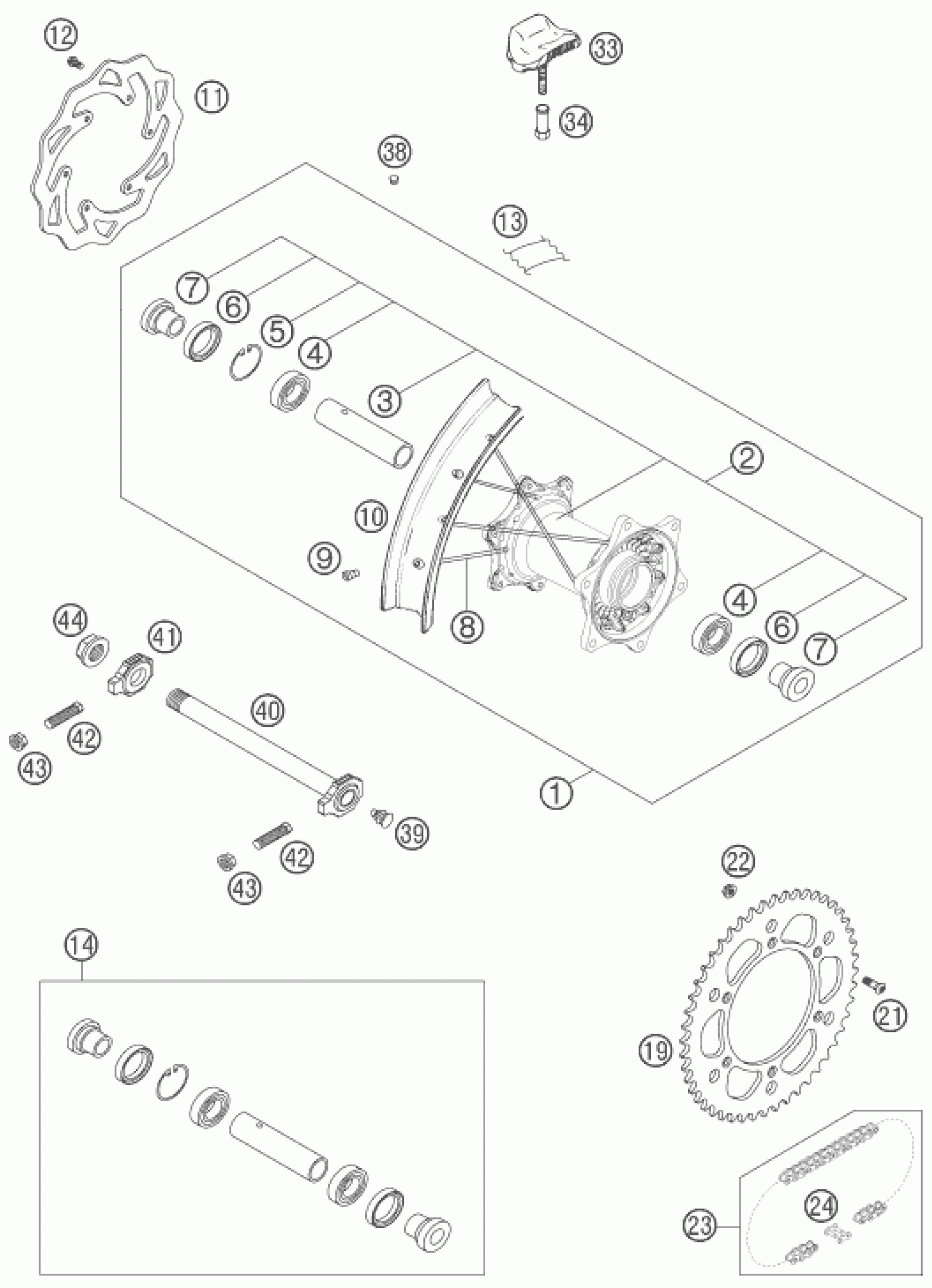 12
11
33
34
38
13
7
6
5
4
3
2
10
9
8
4
6
7
44
41
40
42
43
1
39
42
43
22
14
21
19
24
23