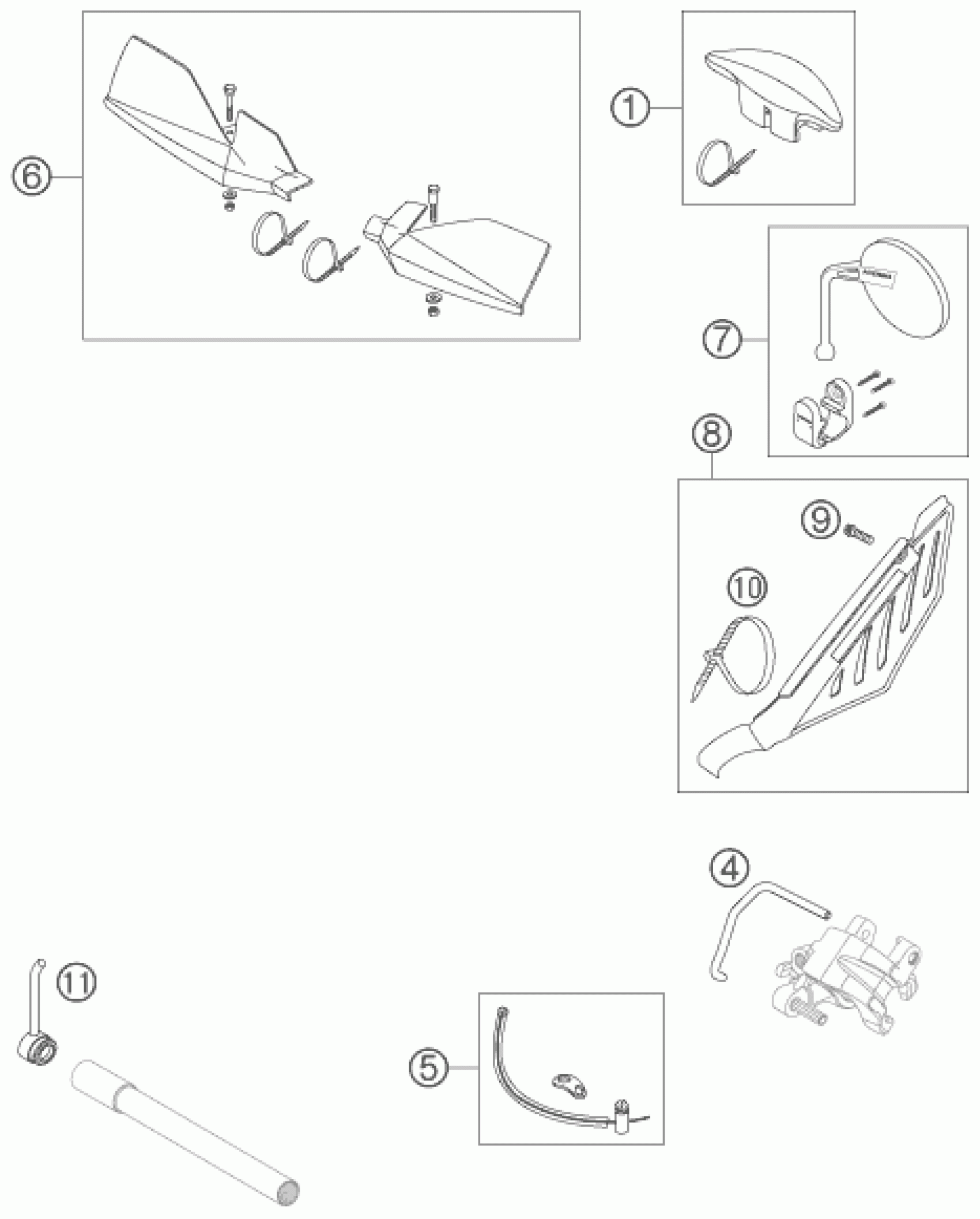 6
1
7
8
9
10
4
11
5