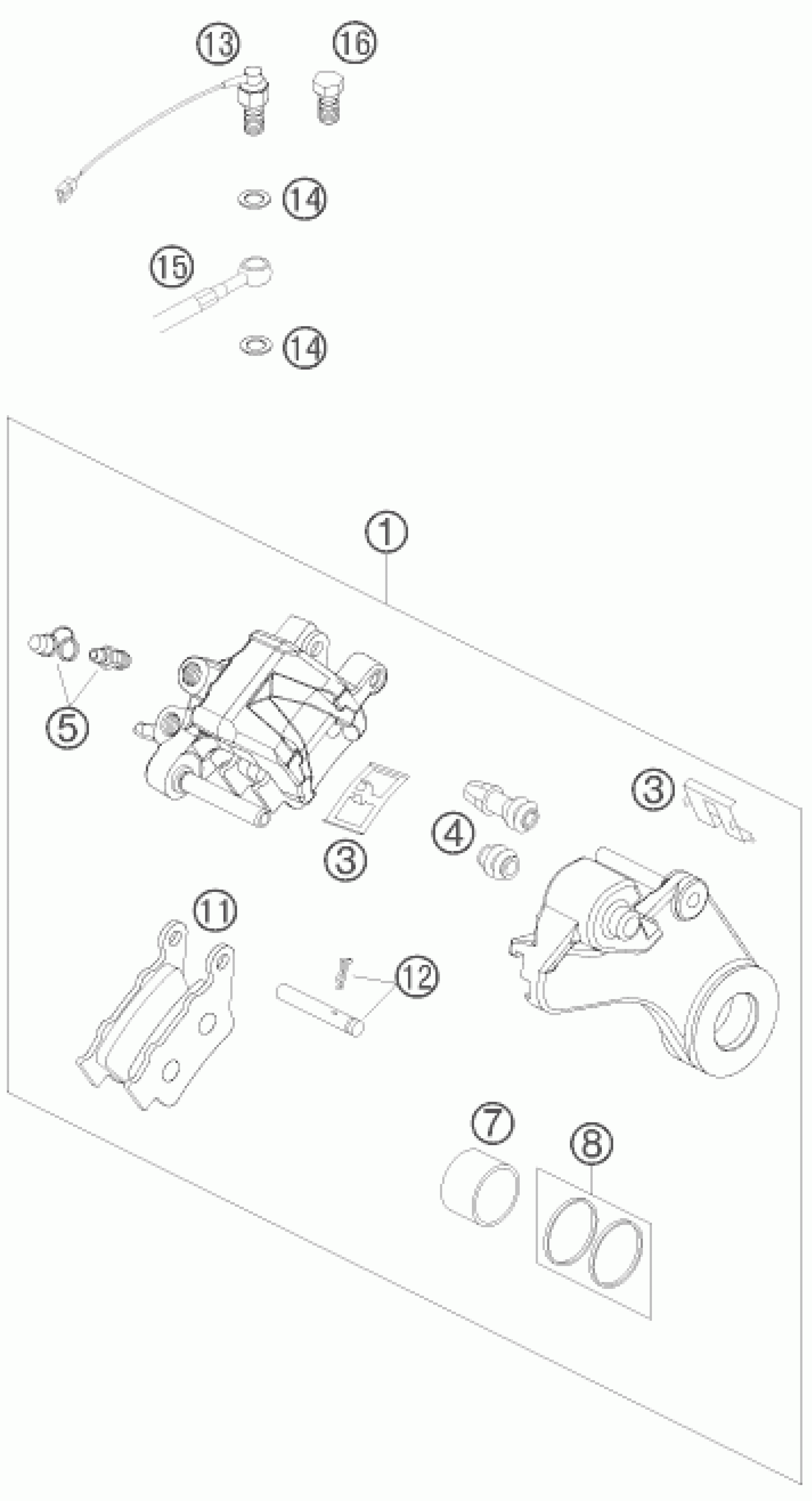 13
16
14
15
14
1
5
3
4
3
11
12
7
8