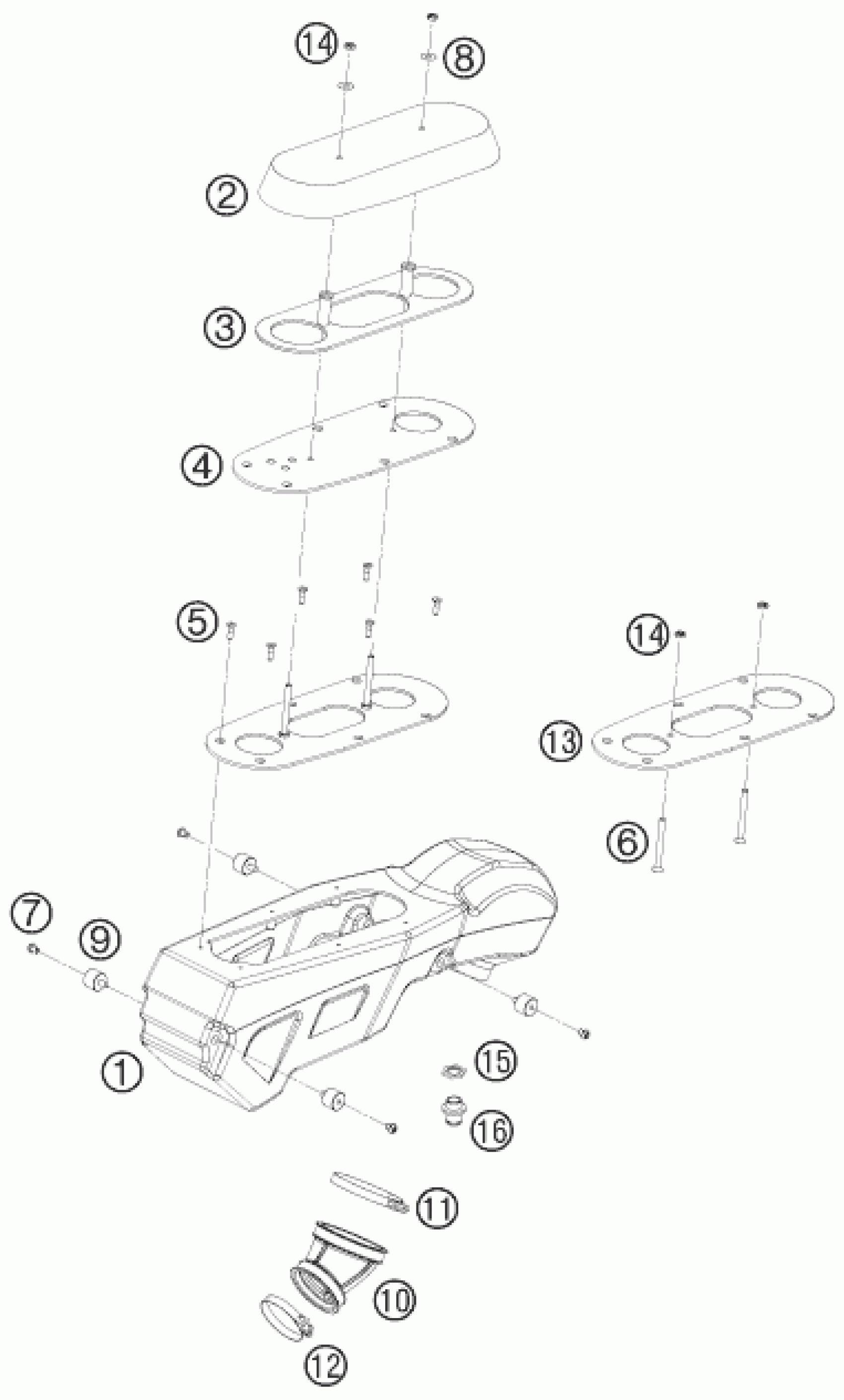 14
8
2
3
4
5
14
13
6
7
9
1
15
16
11
10
12