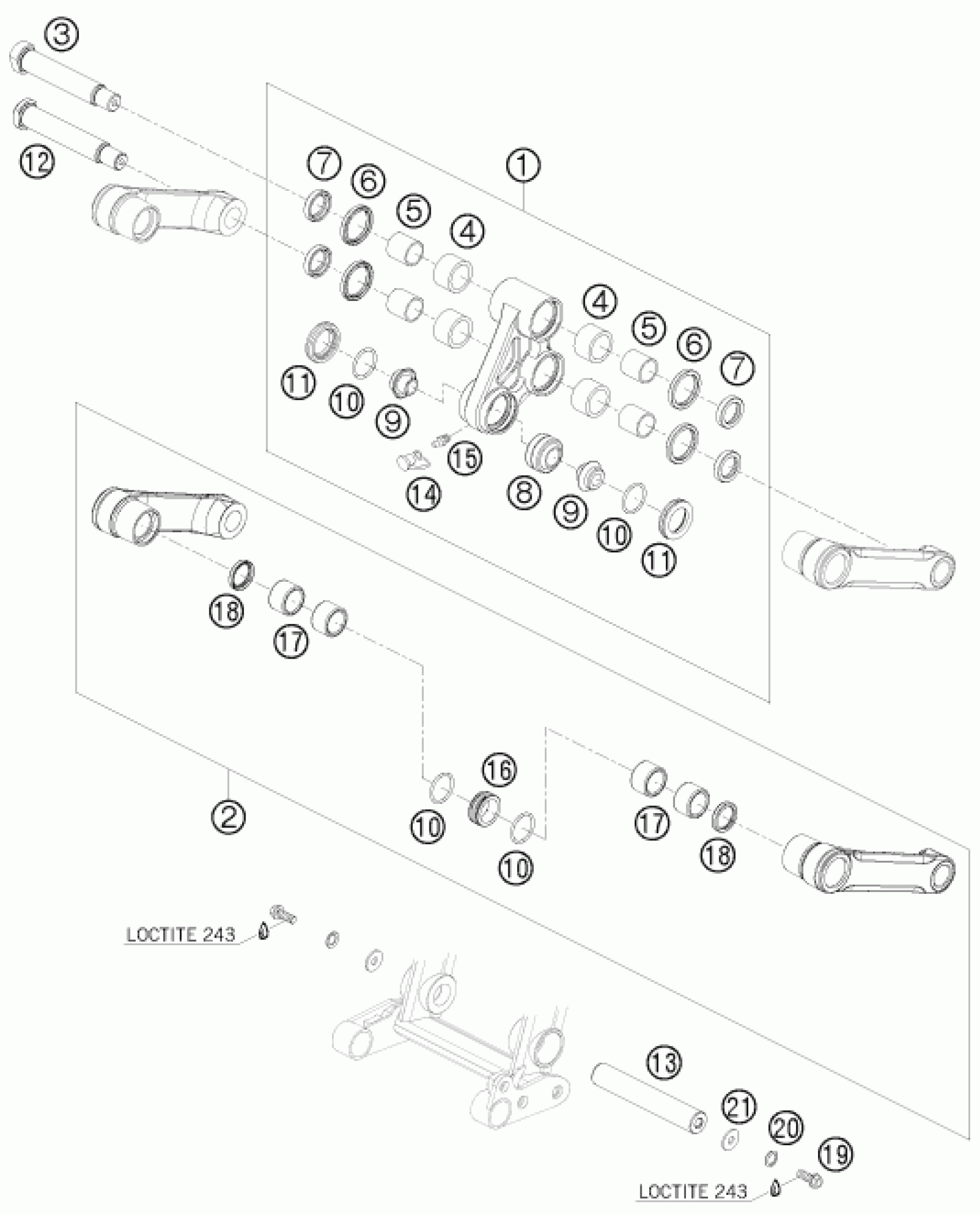 3
12
7
6
5
4
1
4
5
6
7
11
10
9
15
14
8
9
10
11
18
17
2
16
10
10
17
18
LOCTITE 243
13
21
20
19
LOCTITE 243