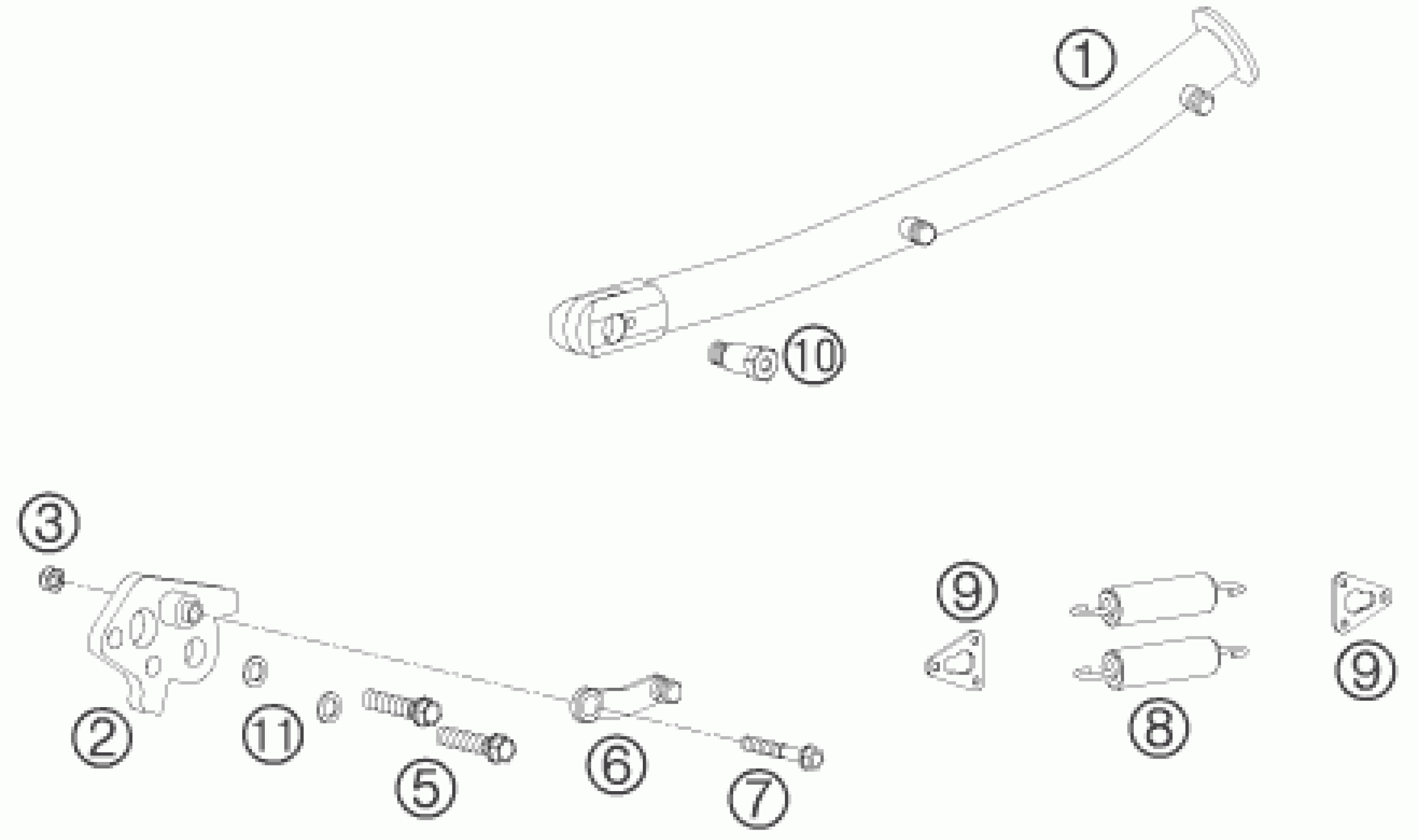 1
10
3
9
9
2
11
5
6
7
8