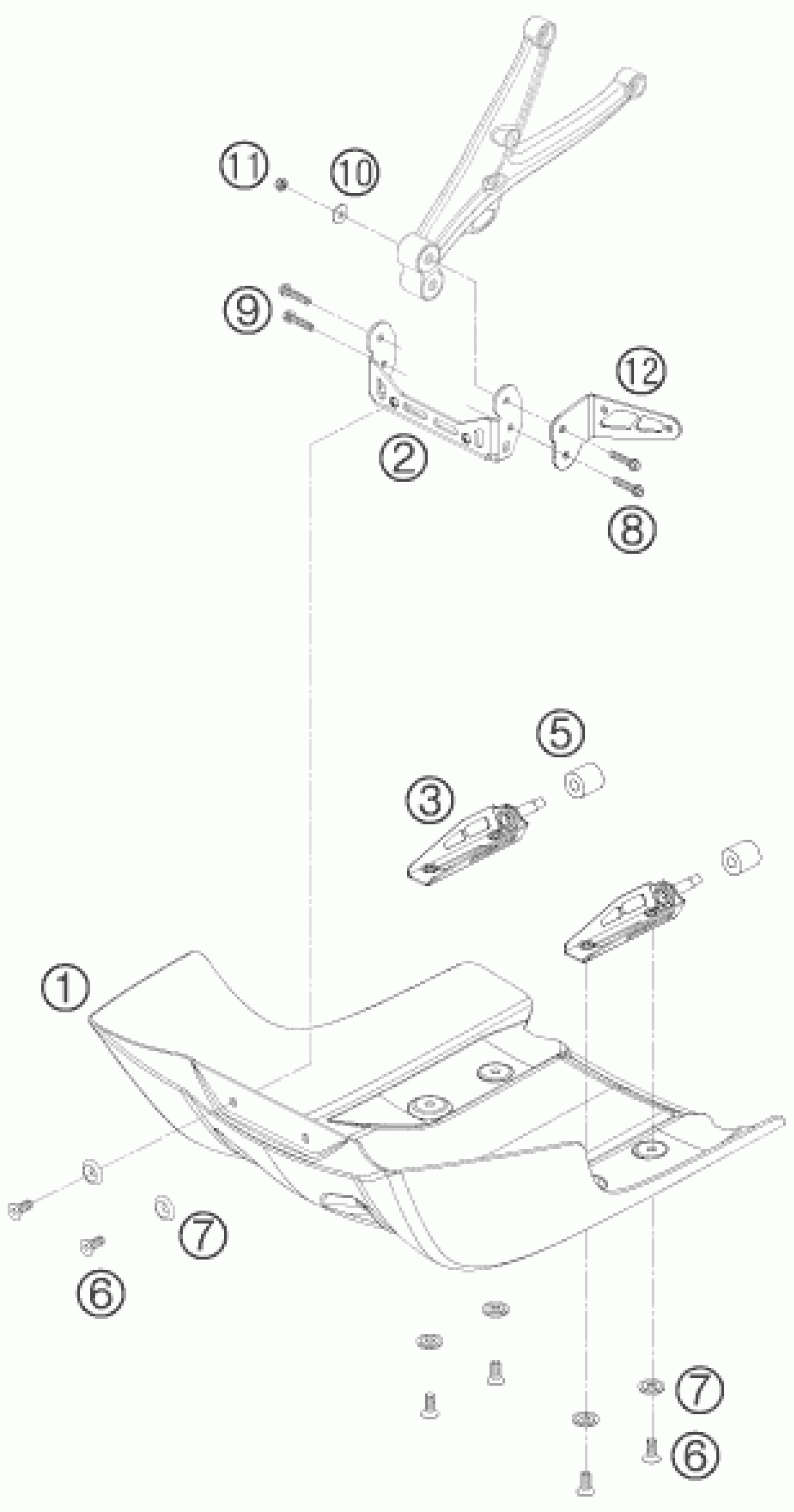 11
10
9
12
2
8
5
3
1
7
6
7
6