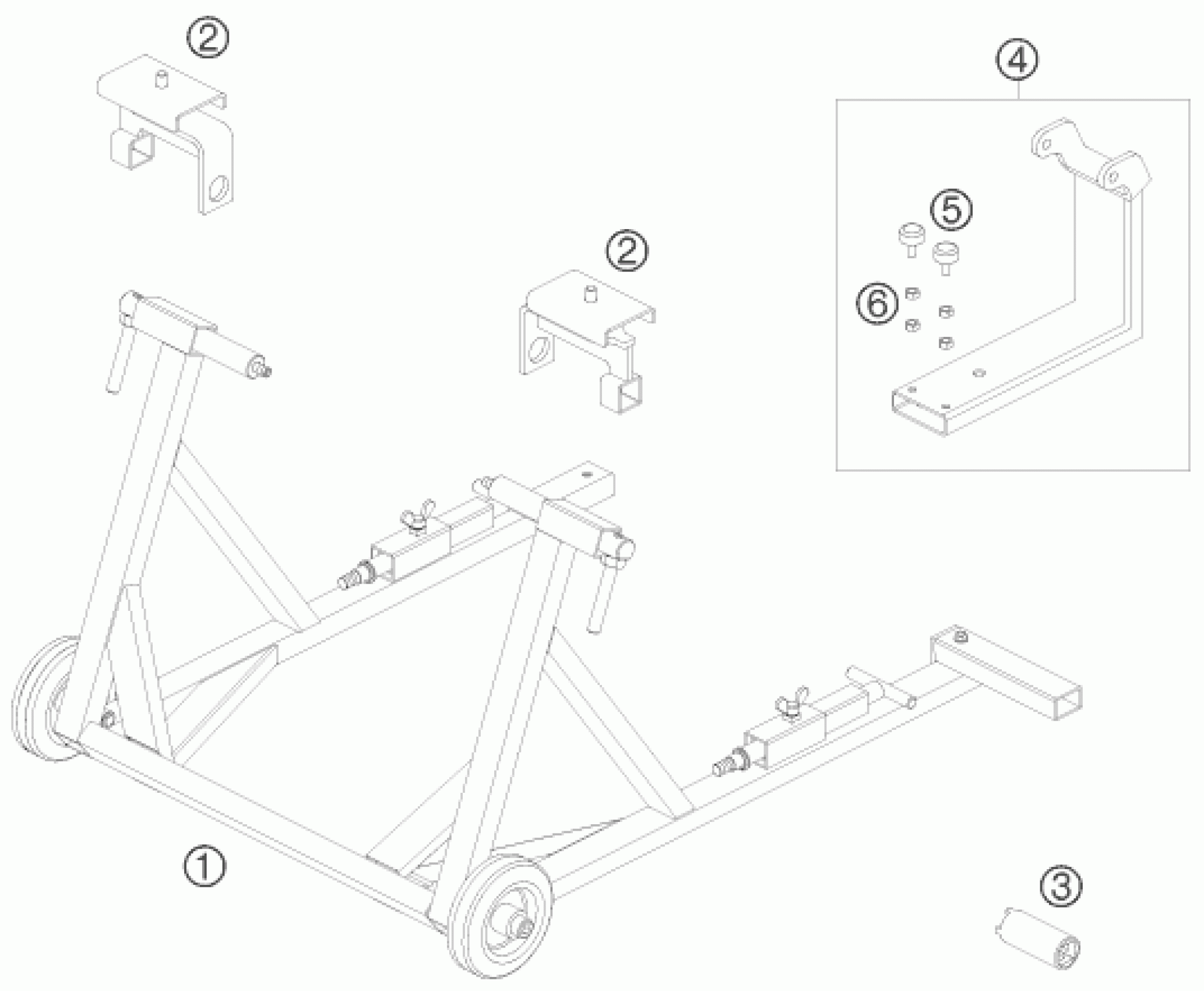 2
4
5
2
6
1
3