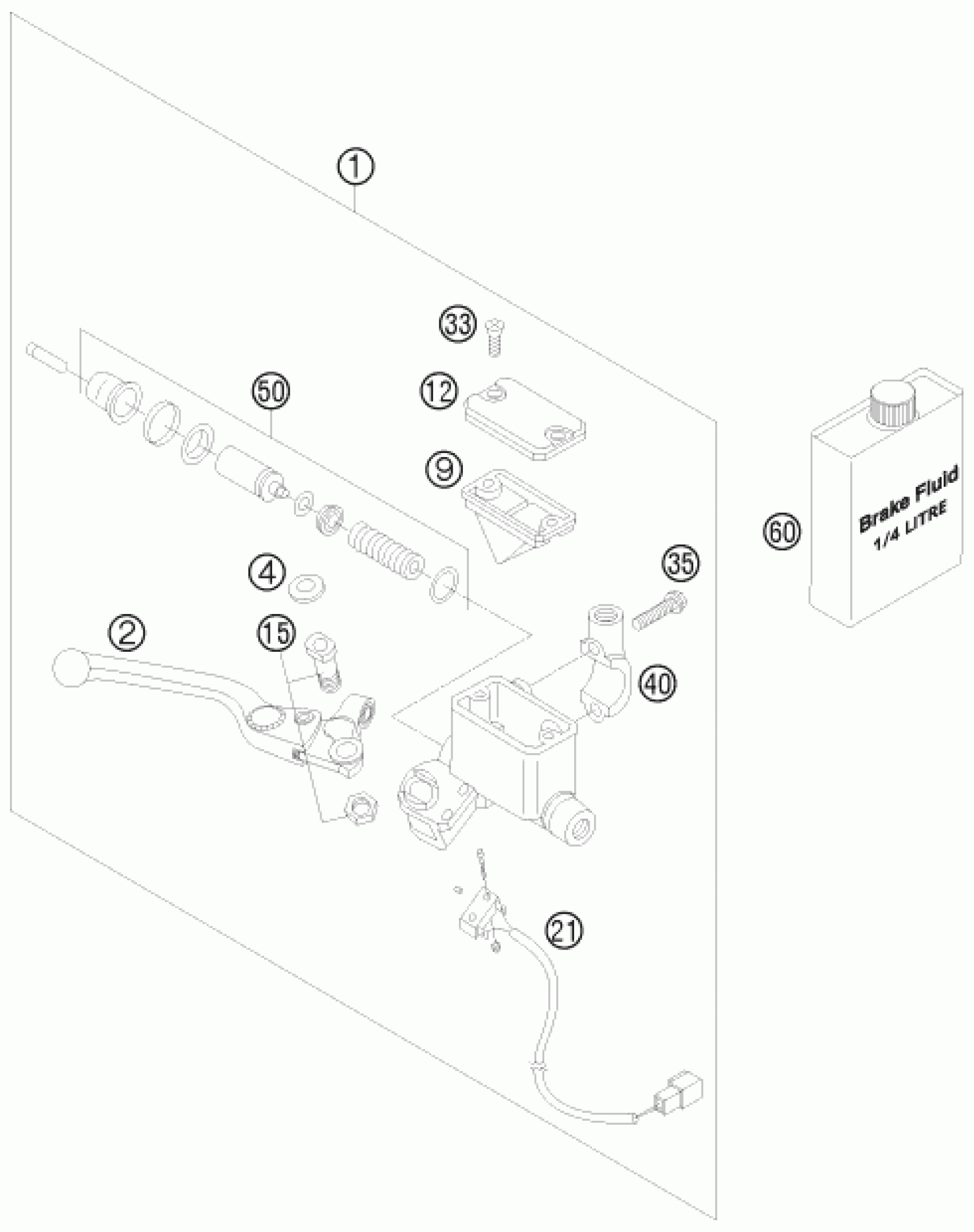 1

33

50

12

9

Brake Fluid
1/4 LITRE

60

35

4

2

15

40

21