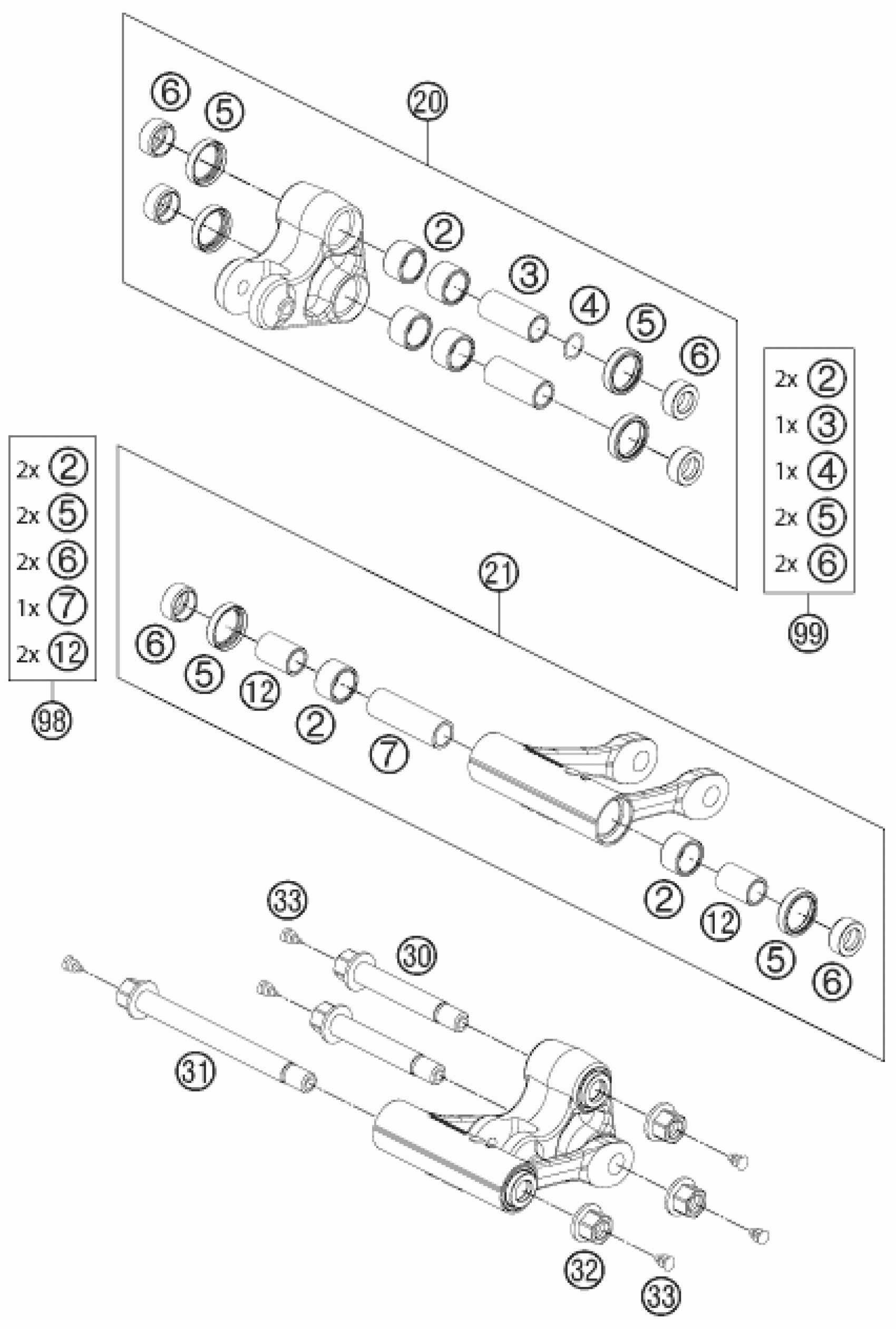 6
5
20
2
3
4
5
6

2x 2
1x 3
1x 4
2x 5
2x 6
99

2x 2
2x 5
2x 6
1x 7
2x 12
98

21
6
5
12
2
7
2
12
5
6

33
30
31
32
33