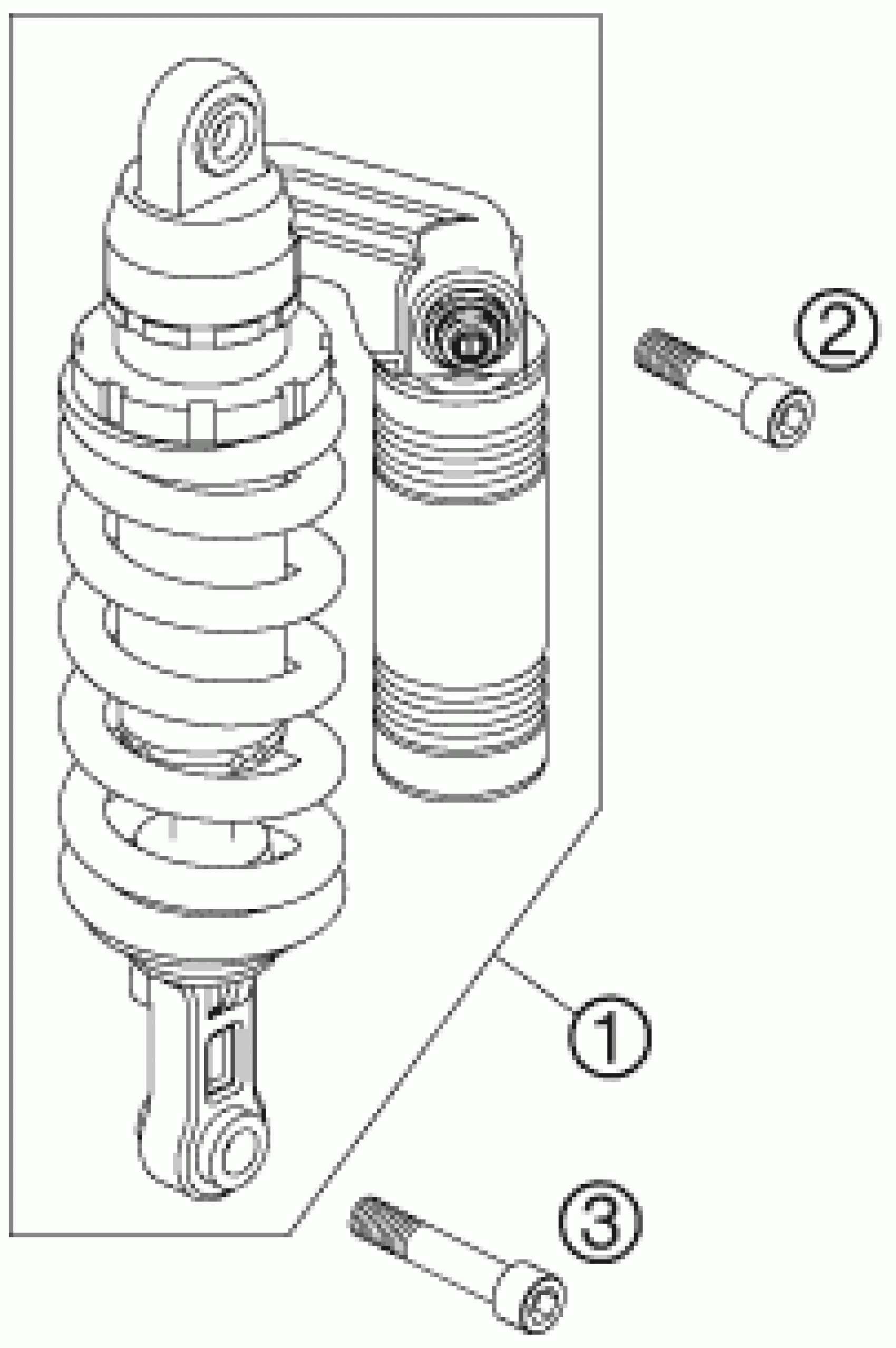 2

1

3