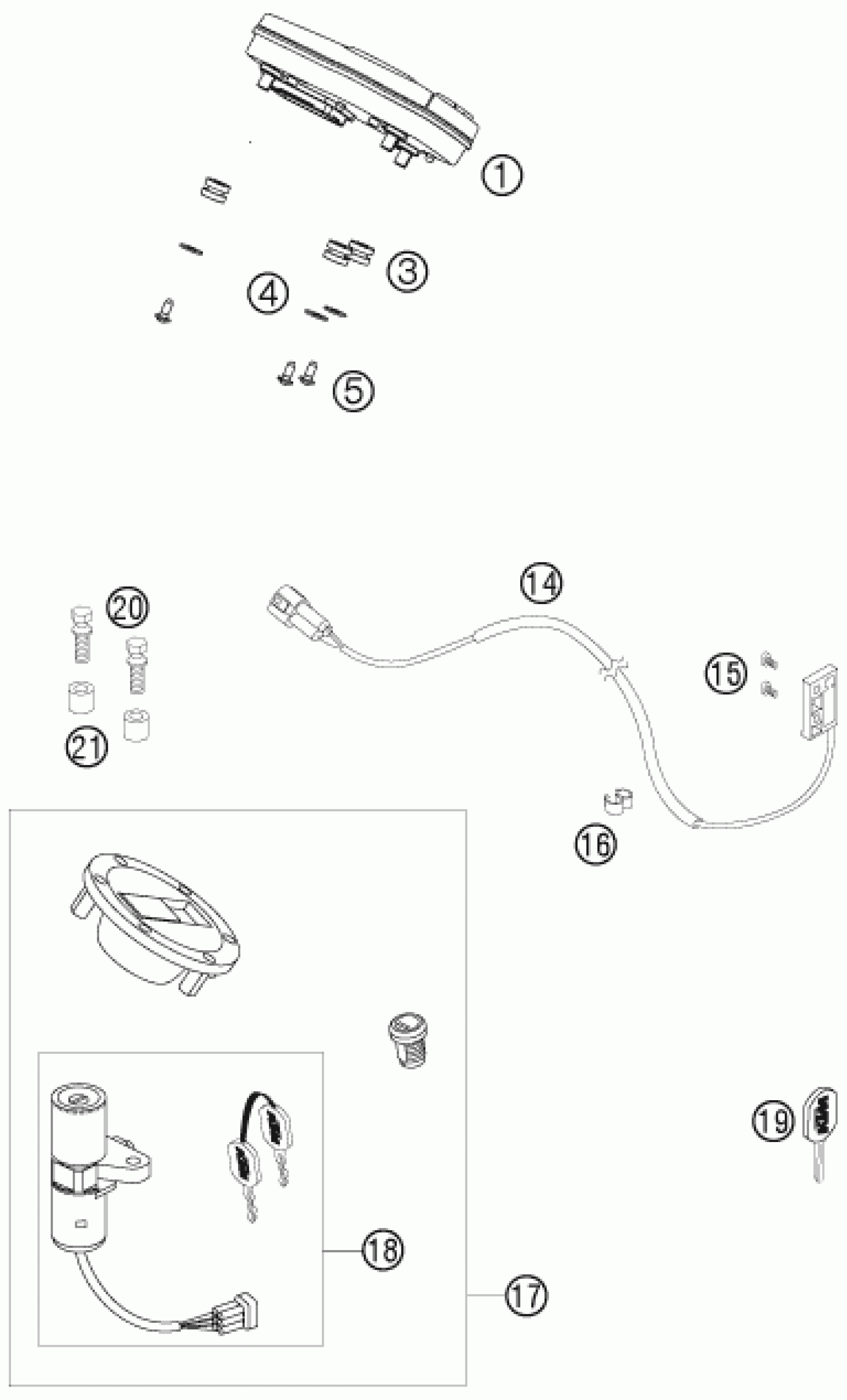 1
3
4
5
14
20
15
21
16
19
18
17