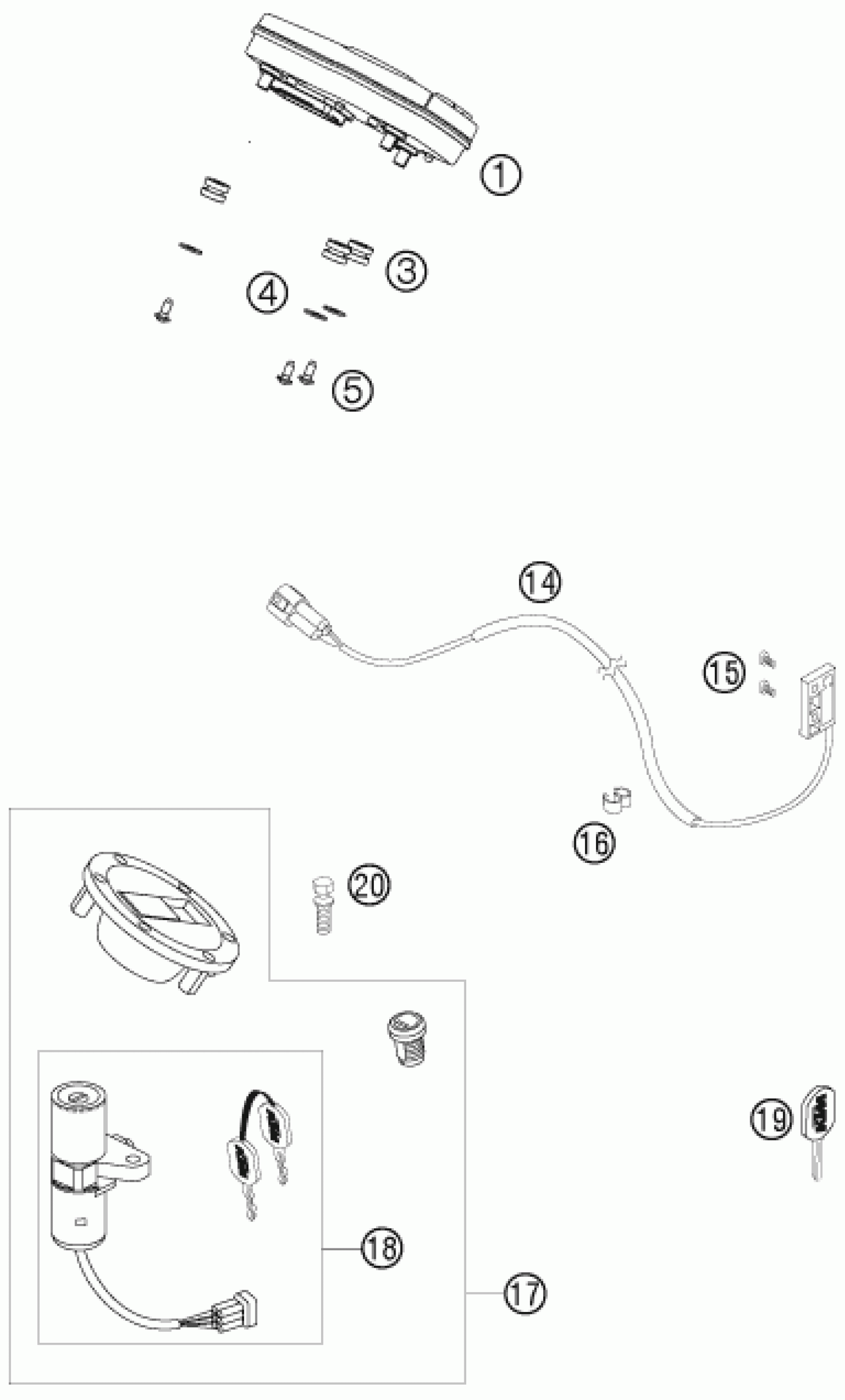 1
3
4
5
14
15
16
20
19
18
17