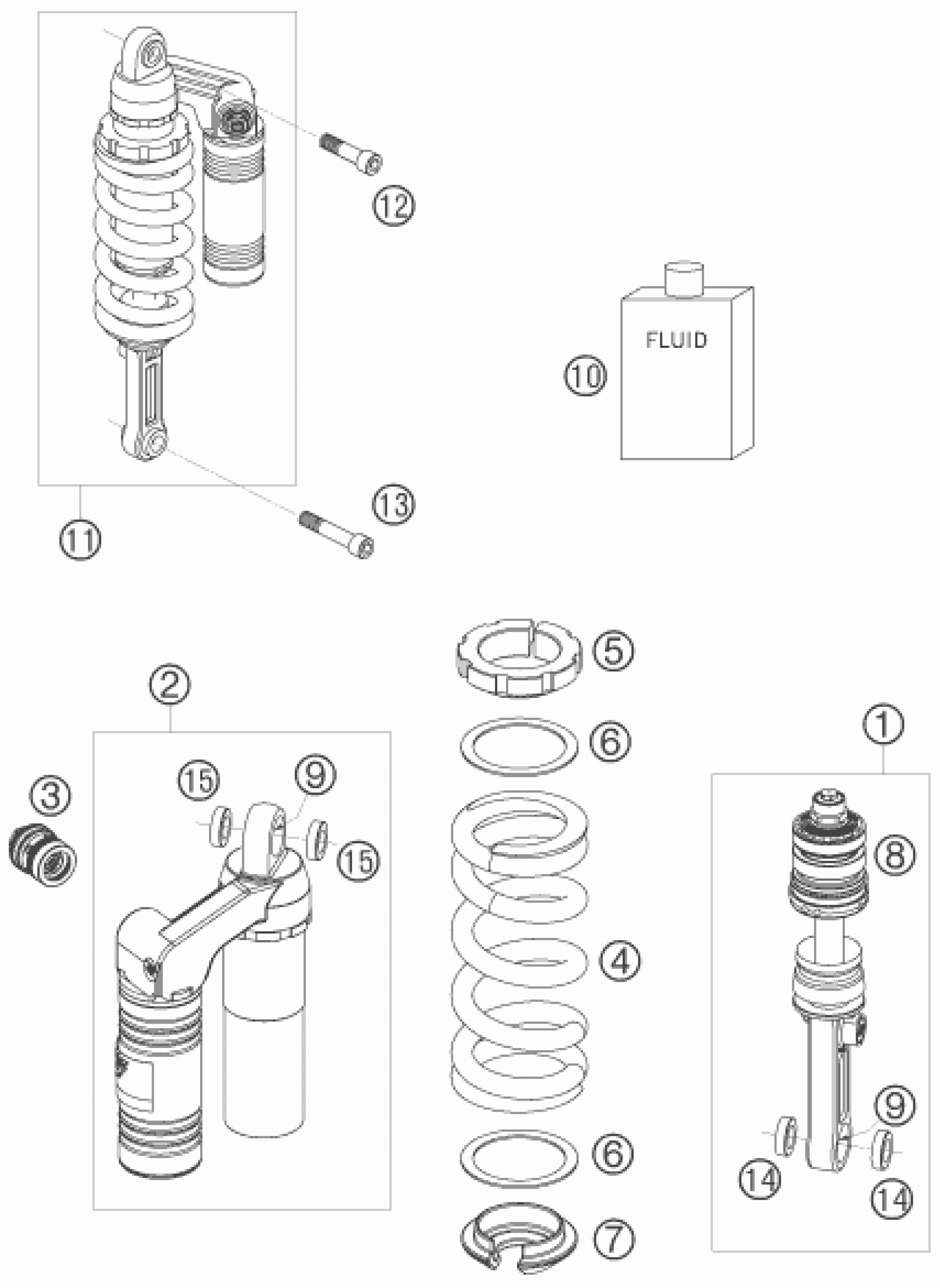 12

FLUID

10

13

11

5

2

6

1

15

9

3

15

8

4

9

6

14

14

7