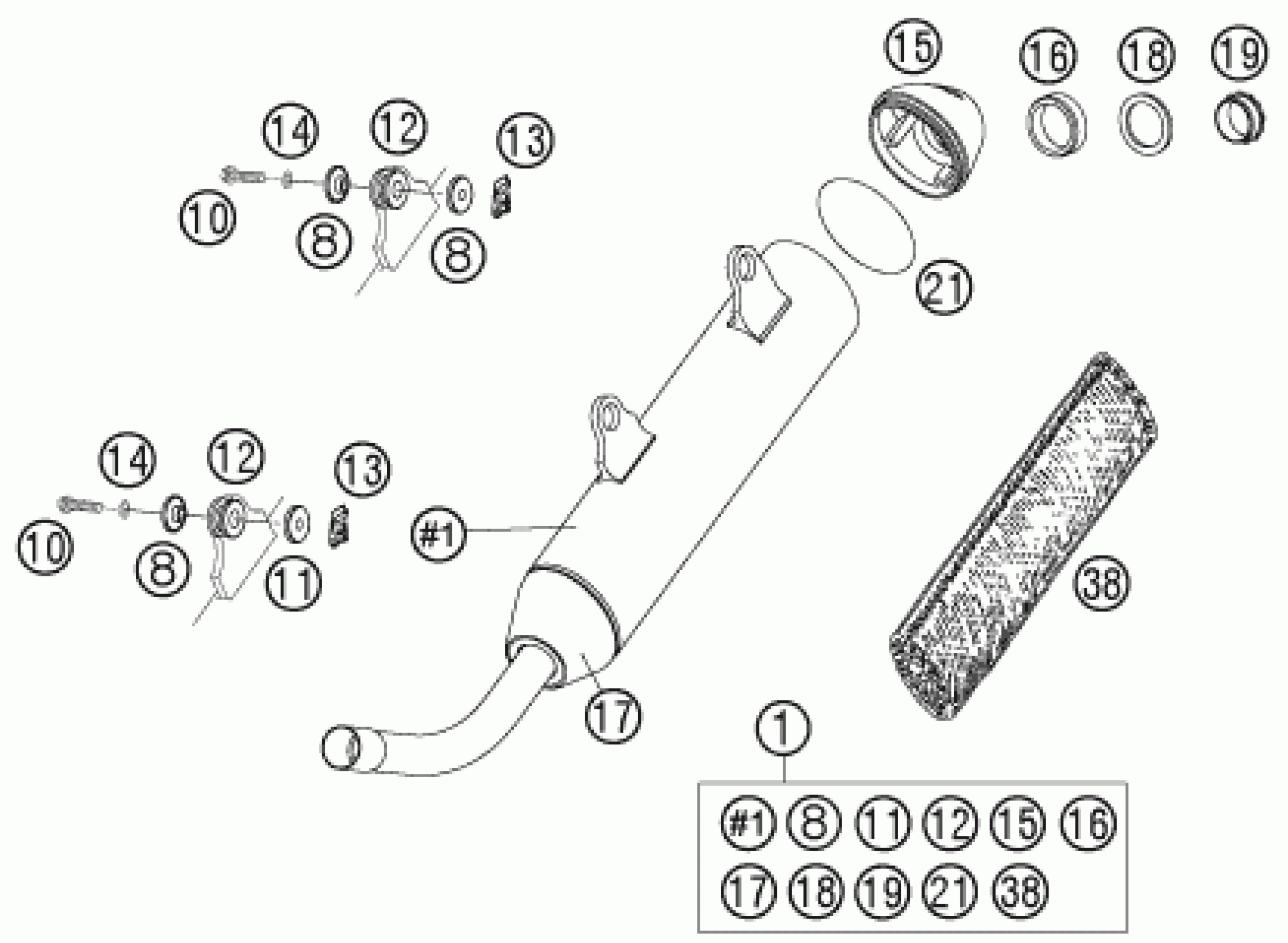 15 16 18 19

14 12 13

10 8 8

21

14 12 13

10 8 11

#1

38

17

1

#1 8 11 12 15 16
17 18 19 21 38