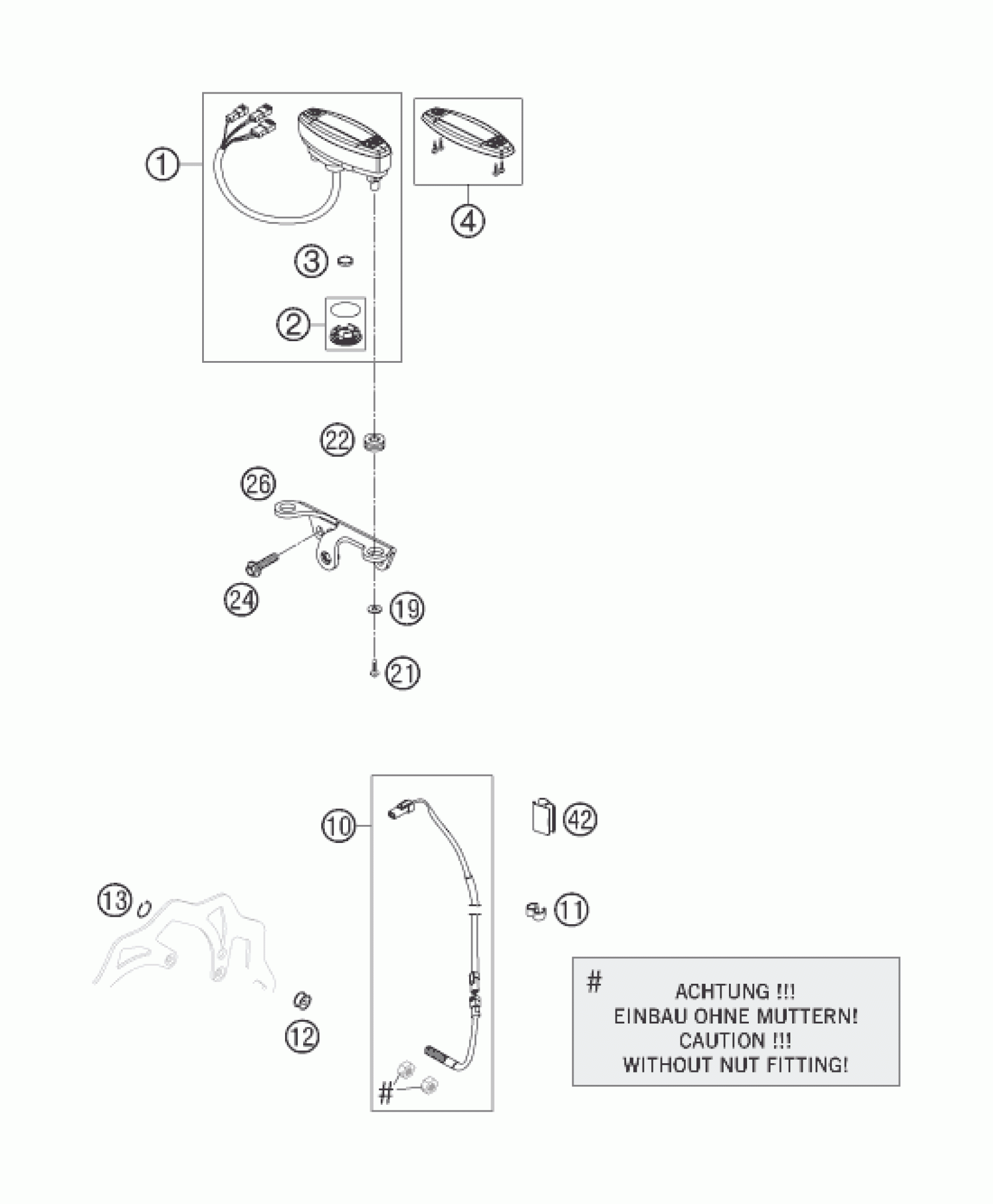 1
4
3
2
22
26
24
19
21
10
42
13
11
12
#
# ACHTUNG !!!
EINBAU OHNE MUTTERN!
CAUTION !!!
WITHOUT NUT FITTING!