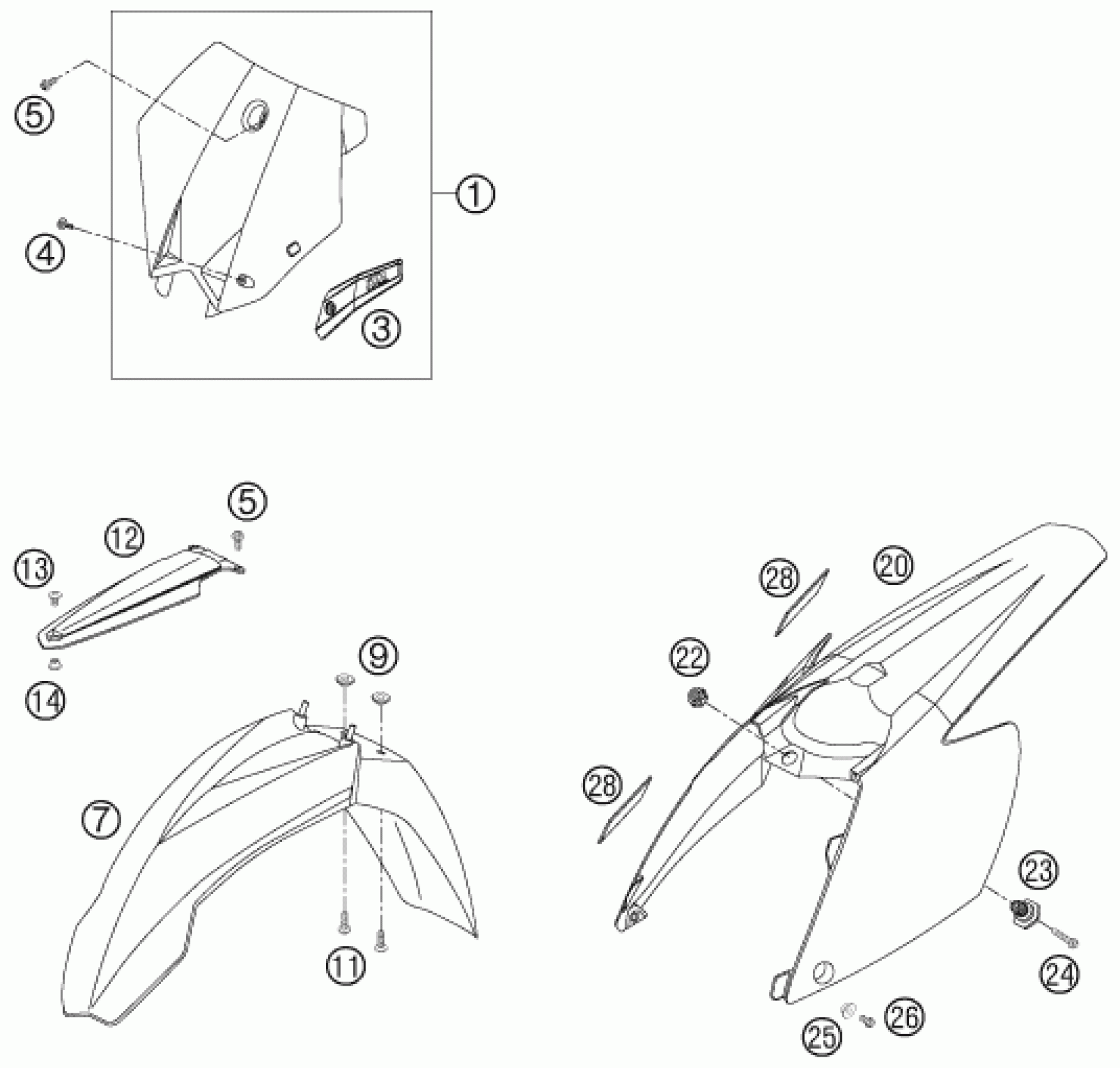 5
1
4
3
5
12
13
14
9
7
11
28
20
22
28
23
24
25
26