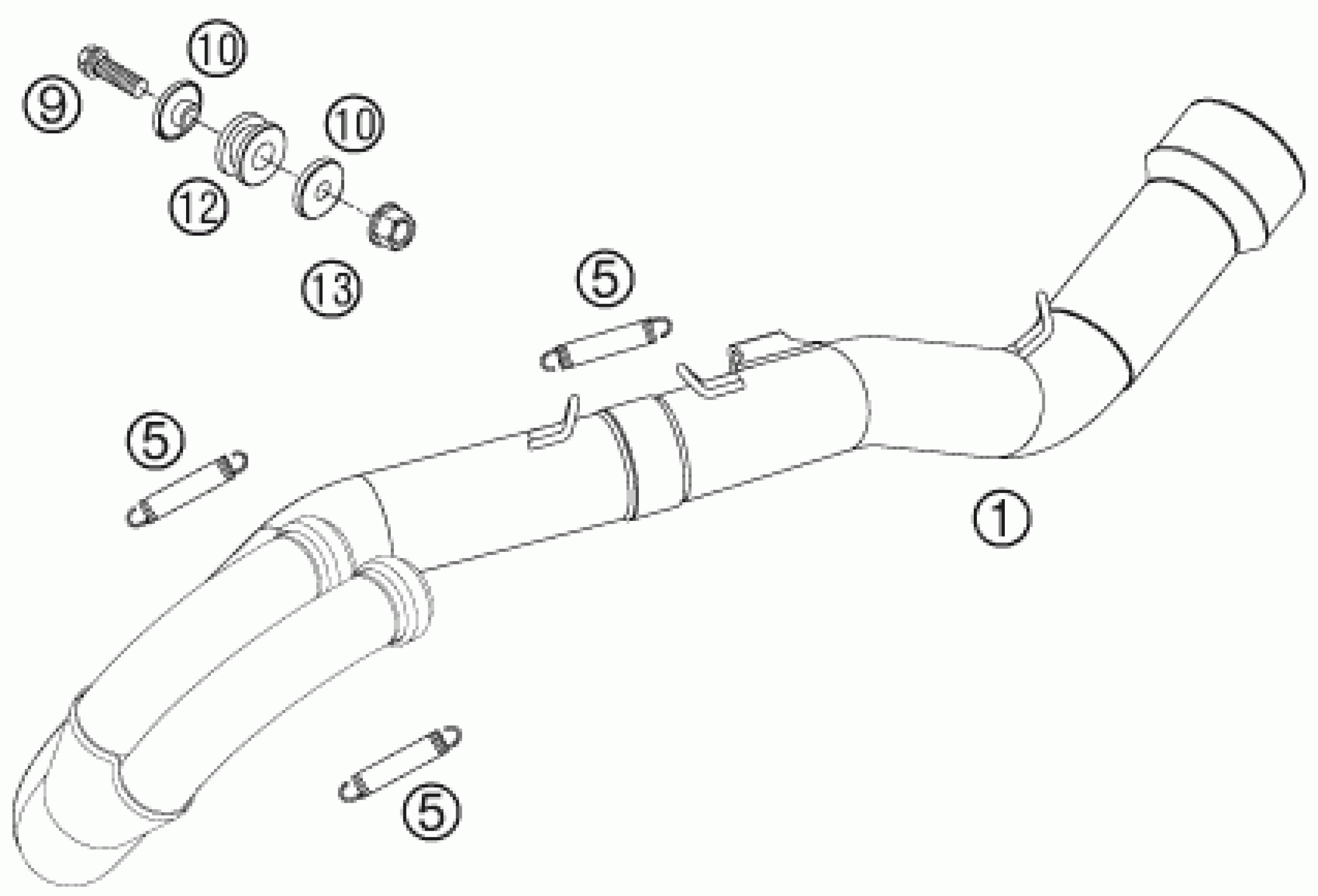 10
9
10
12
13
5
5
1
5