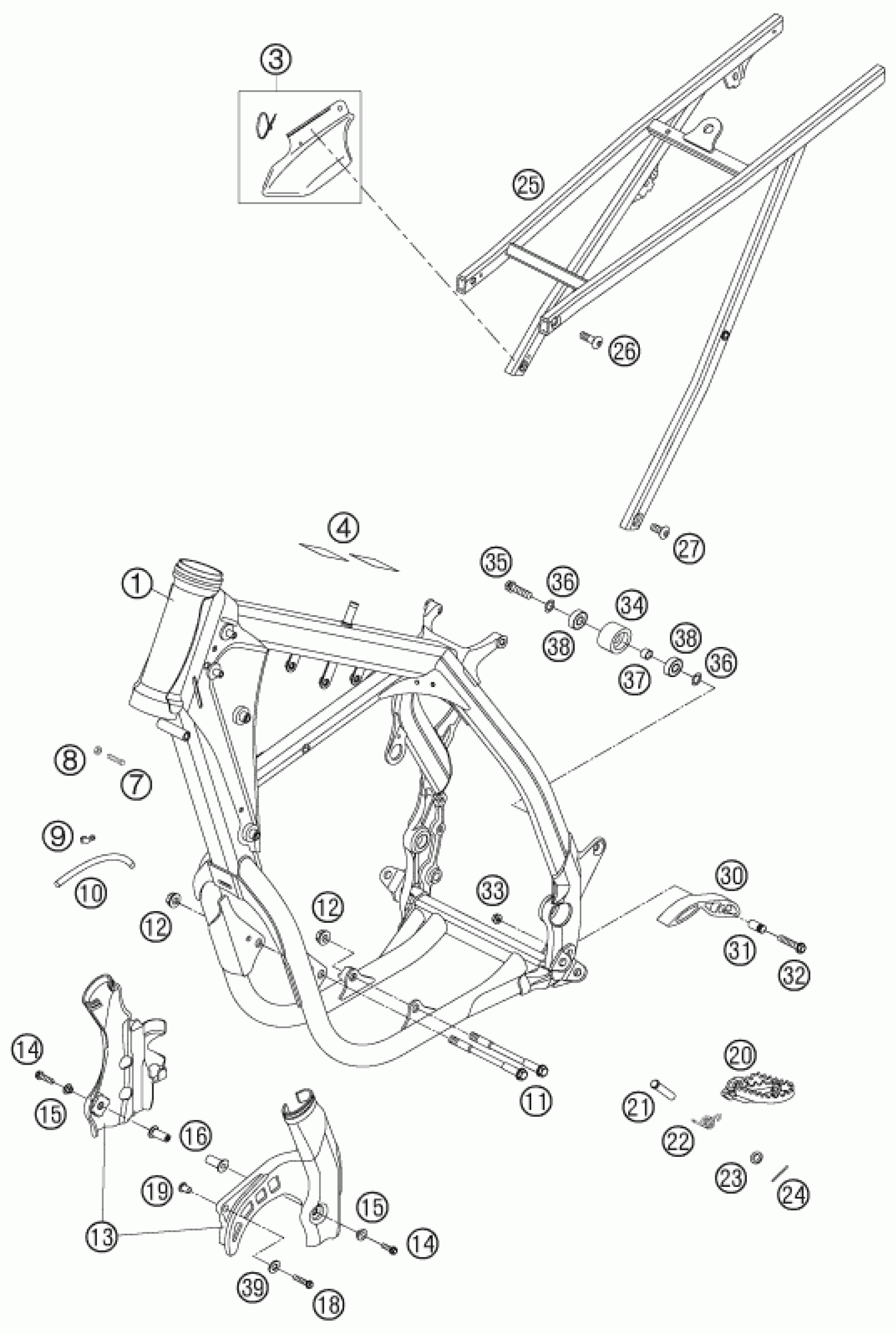 3
25
26
27
4
1
35
36
34
38
38
37
36
8
7
9
10
12
12
33
30
31
32
14
15
16
11
20
21
22
23
24
19
15
14
13
39
18