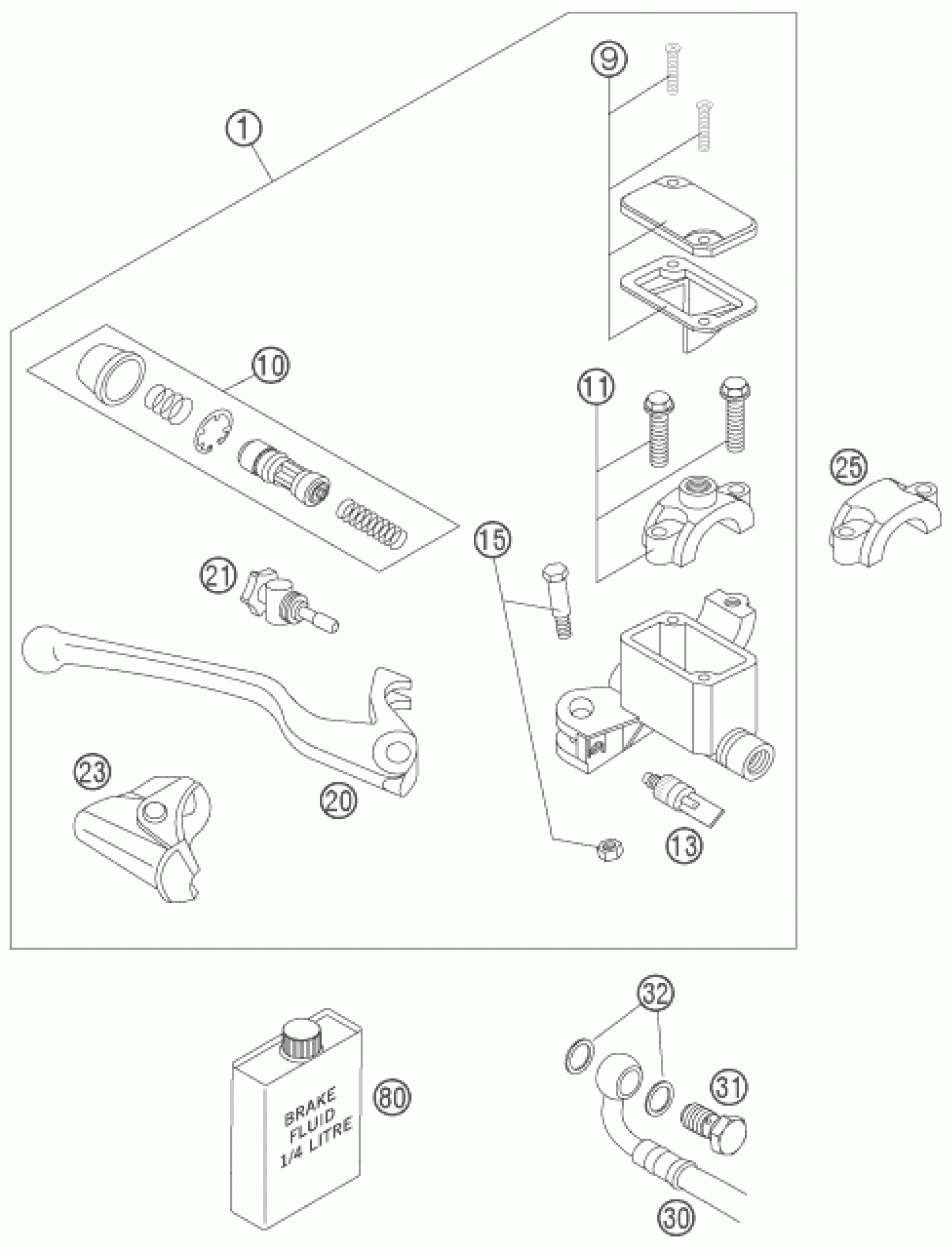 1
9
10
11
25
15
21
23
20
13
32
31
80
BRAKE FLUID 1/4 LITRE
30