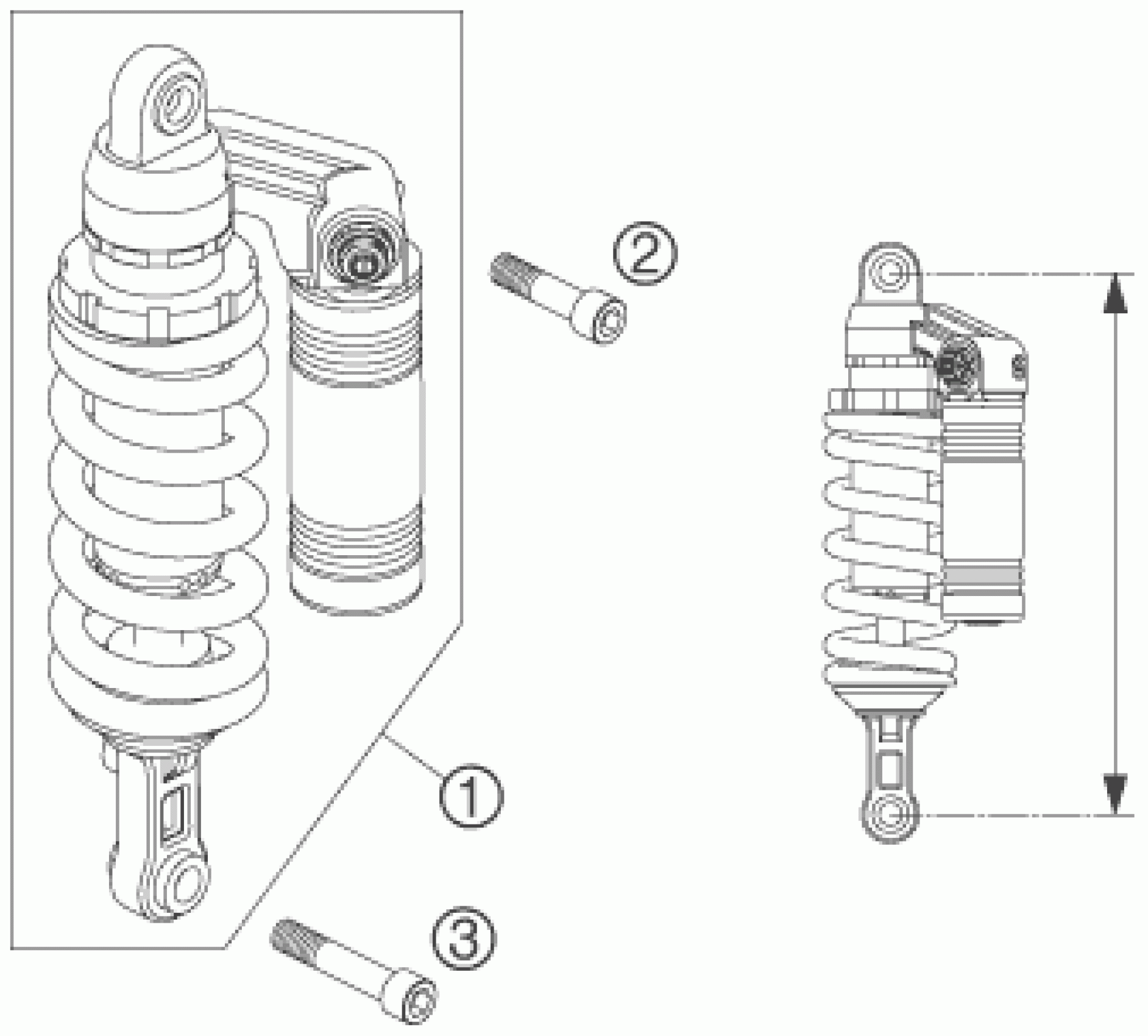 2
1
3