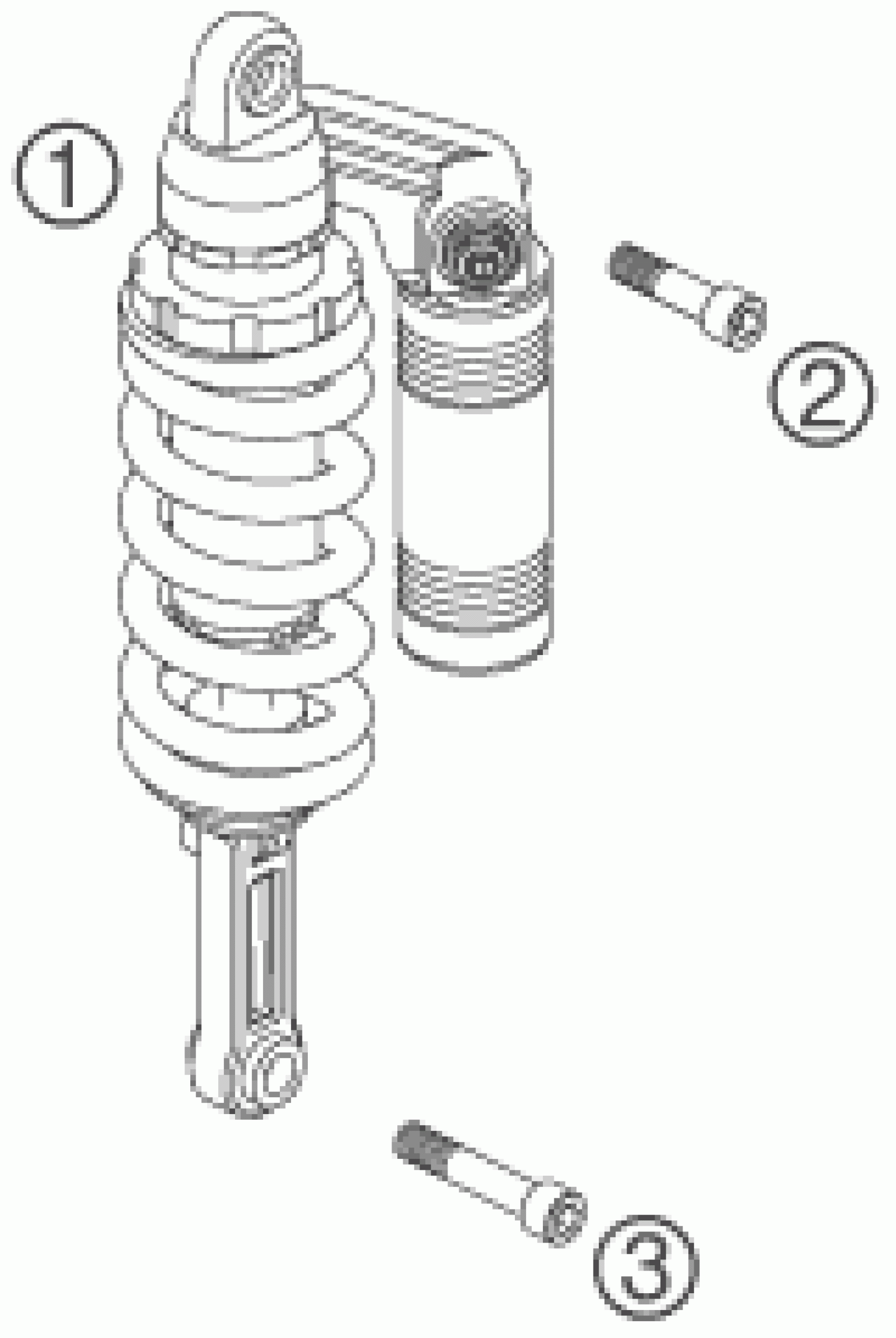 1

2

3