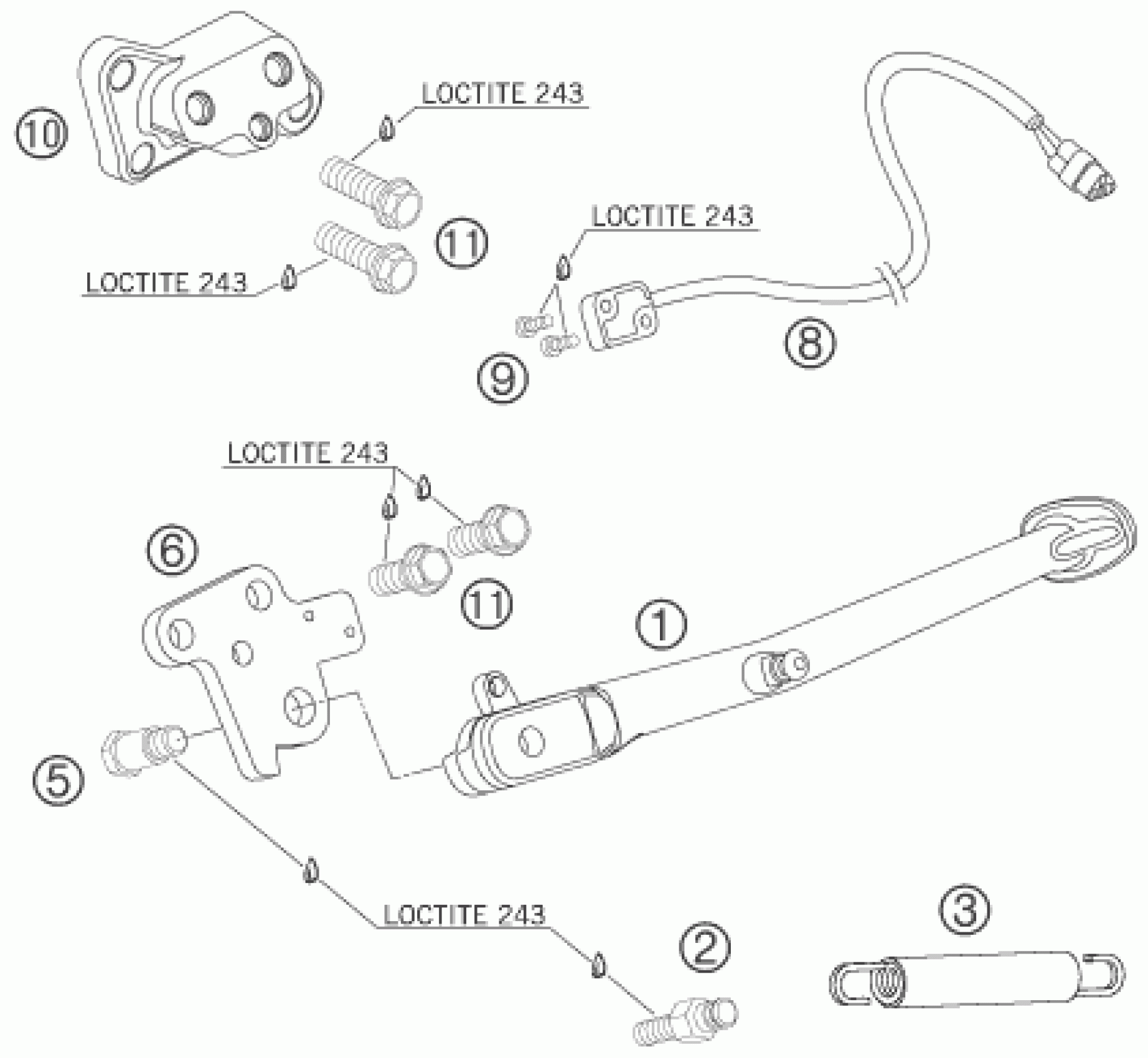 10

LOCTITE 243

LOCTITE 243

11

LOCTITE 243

9

8

LOCTITE 243

6

11

1

5

LOCTITE 243

2

3