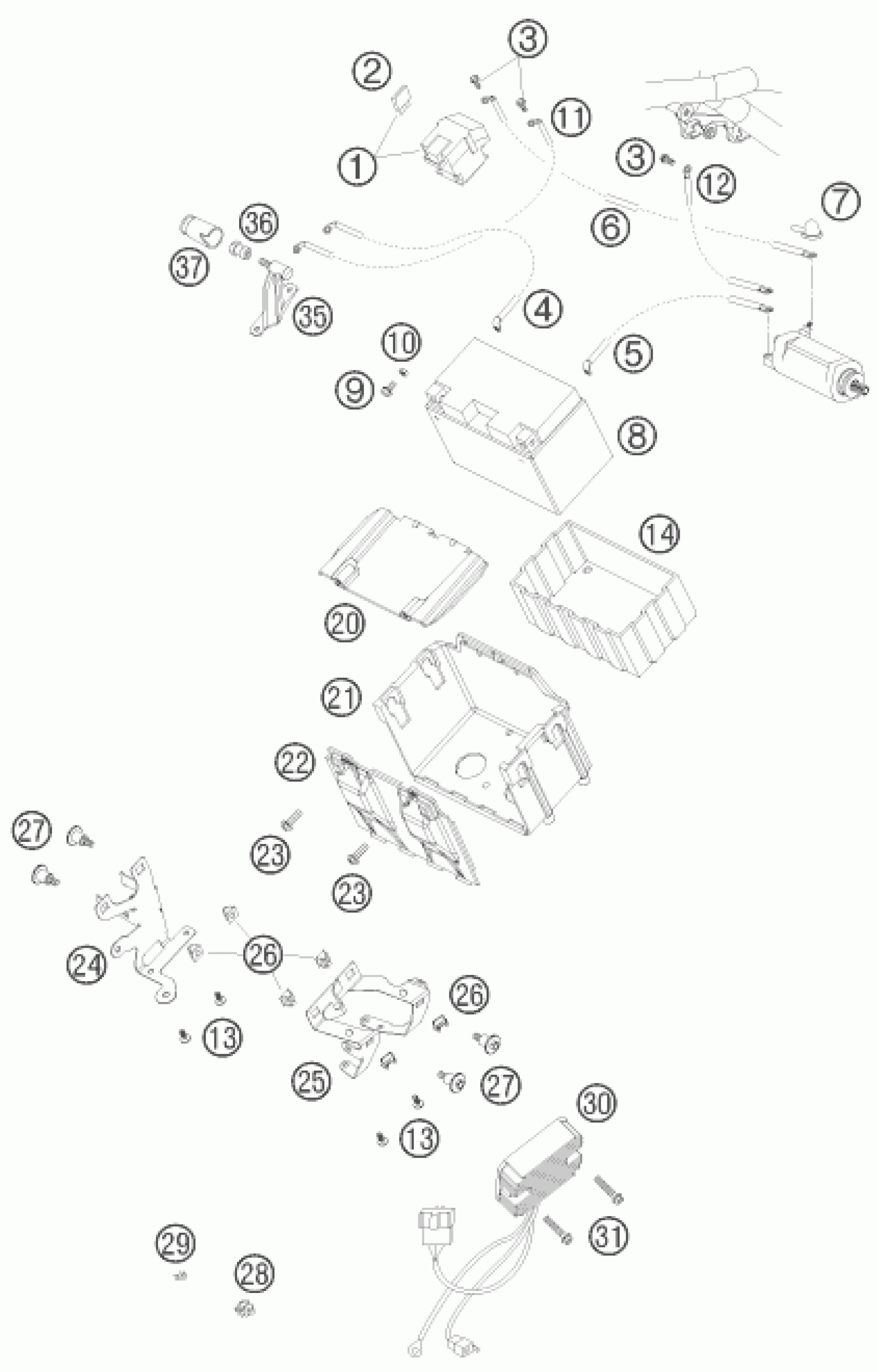 3
2
11
1
3
12
7
36
6
37
35
4
10
5
9
8
14
20
21
22
27
23
23
24
26
26
13
25
27
30
13
31
29
28