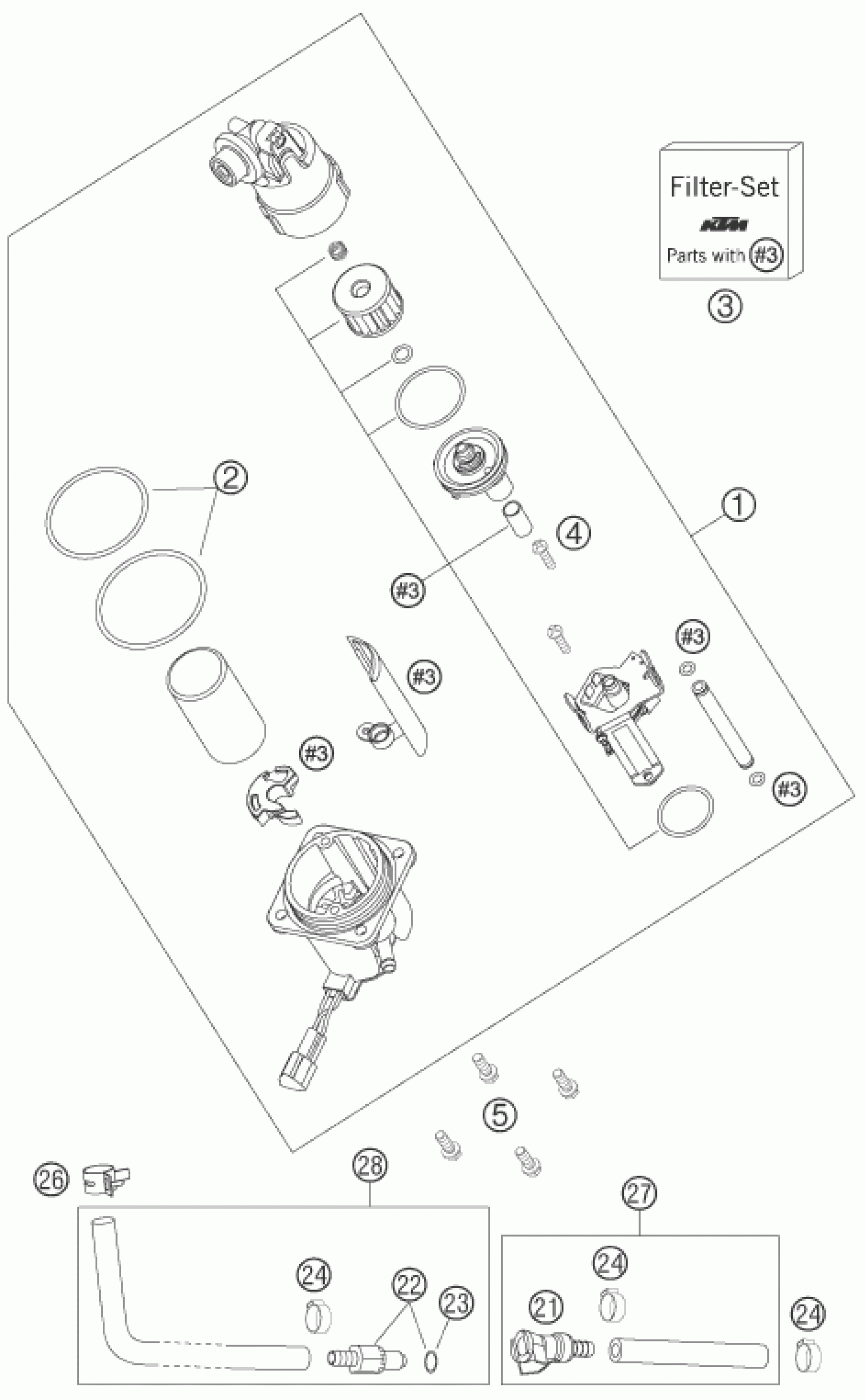 Filter-Set
KTM
Parts with #3
3

2

1

4

#3

#3

#3

#3

#3

5

26

28

27

24

22

23

24

21

24