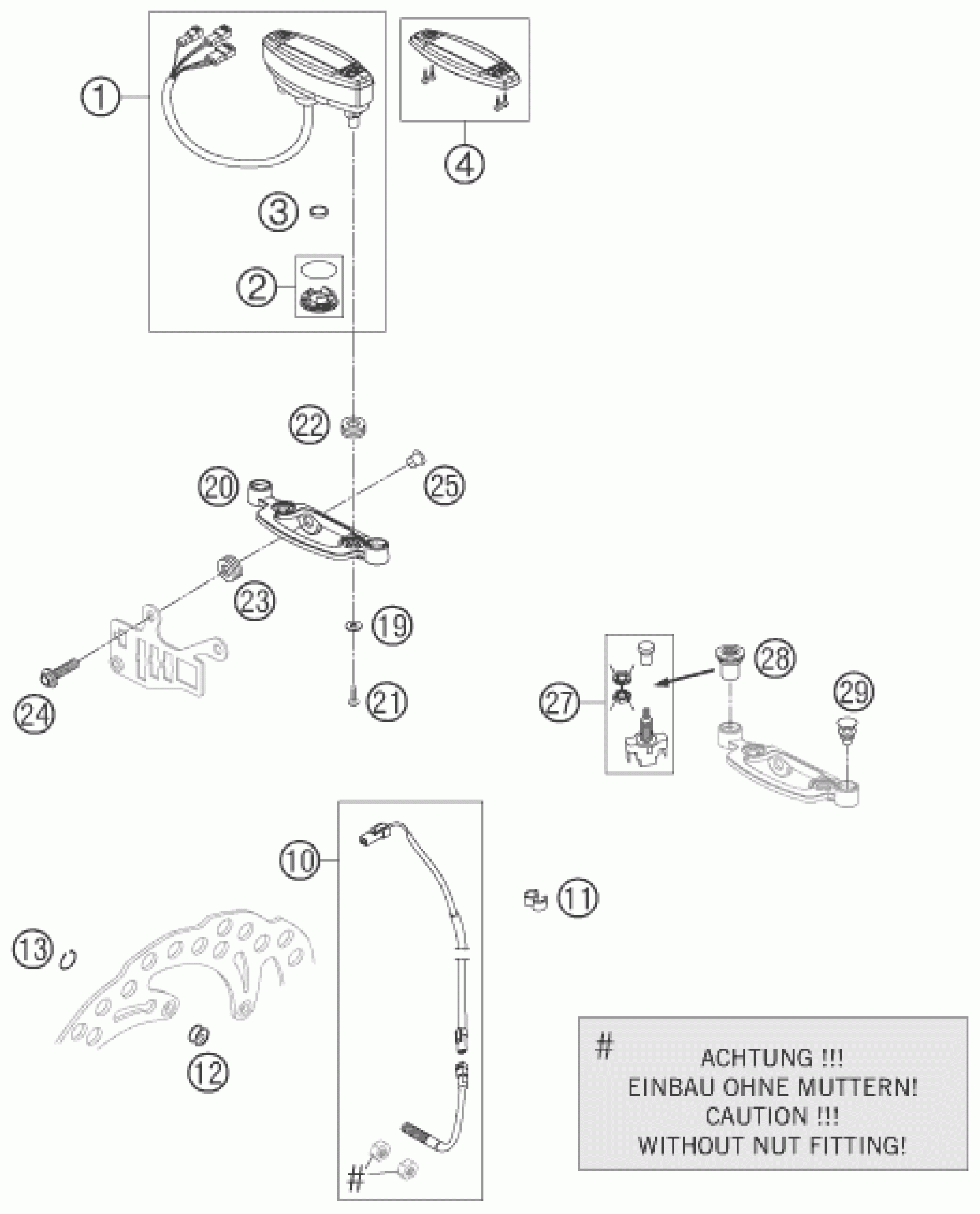 1

4

3

2

22

25

20

23

19

24

21

28

27

29

10

11

13

12

#

#

ACHTUNG !!!
EINBAU OHNE MUTTERN!
CAUTION !!!
WITHOUT NUT FITTING!