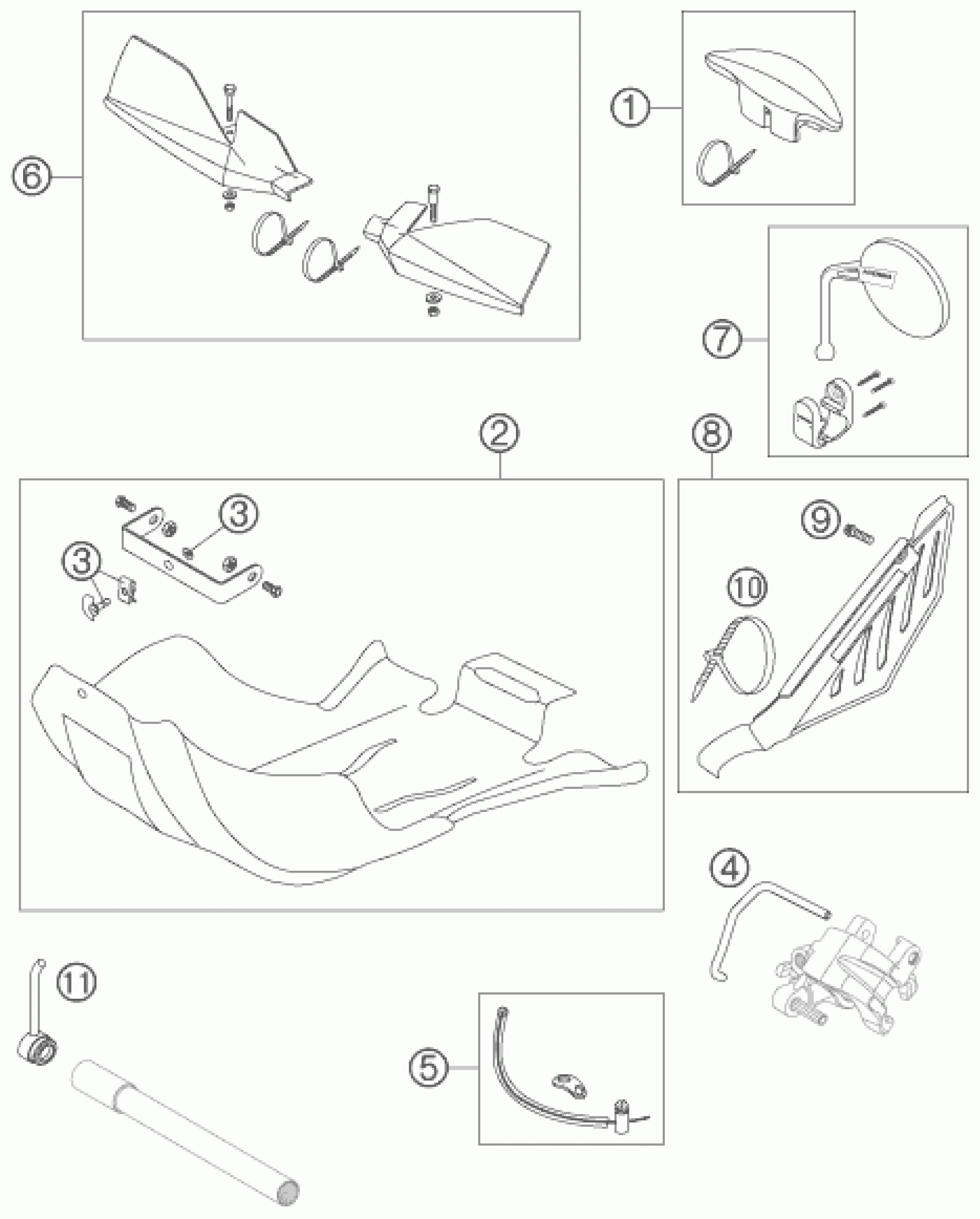 6
1
7
2
8
3
3
9
10
4
11
5